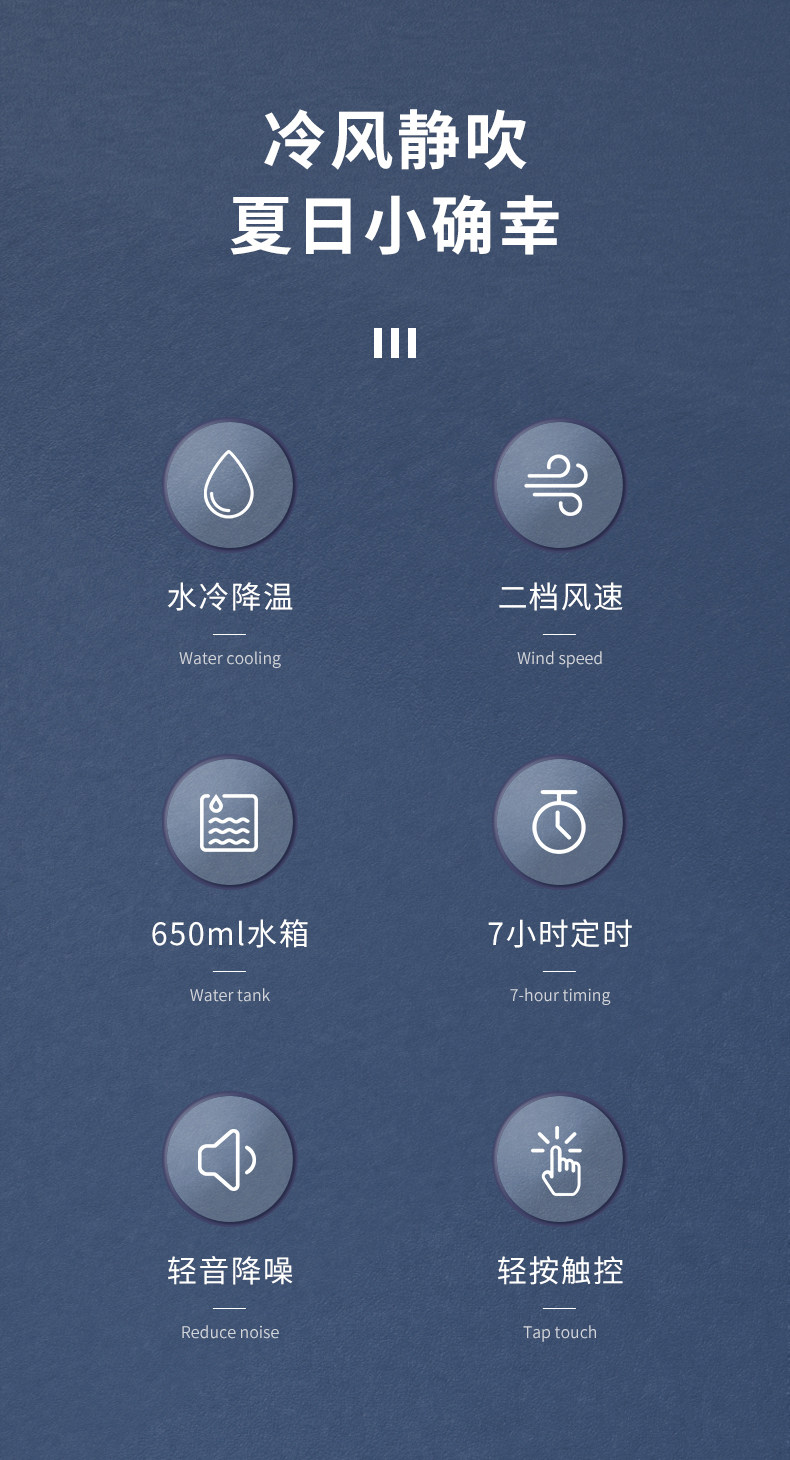 冷风静吹
夏日小确幸

水冷降温
Water cooling

二档风速
Wind speed

650ml水箱
Water tank

7小时定时
7-hour timing

轻音降噪
Reduce noise

轻按触控
Tap touch