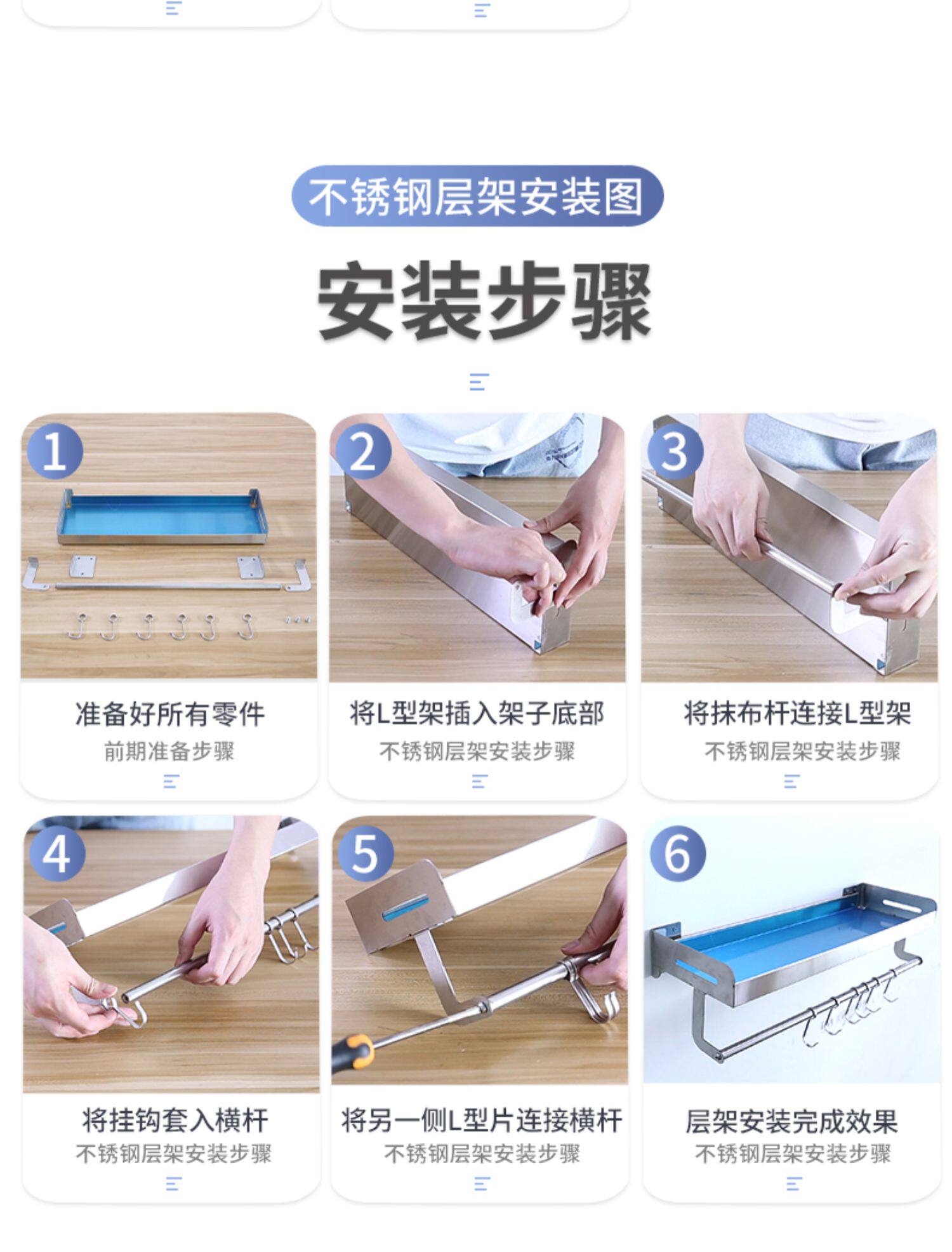 不锈钢层架安装图

安装步骤

1

准备好所有零件
前期准备步骤

2

将L型架插入架子底部
不锈钢层架安装步骤

3

将抹布杆连接L型架
不锈钢层架安装步骤

4

将挂钩套入横杆
不锈钢层架安装步骤

5

将另一侧L型片连接横杆
不锈钢层架安装步骤

6

层架安装完成效果
不锈钢层架安装步骤