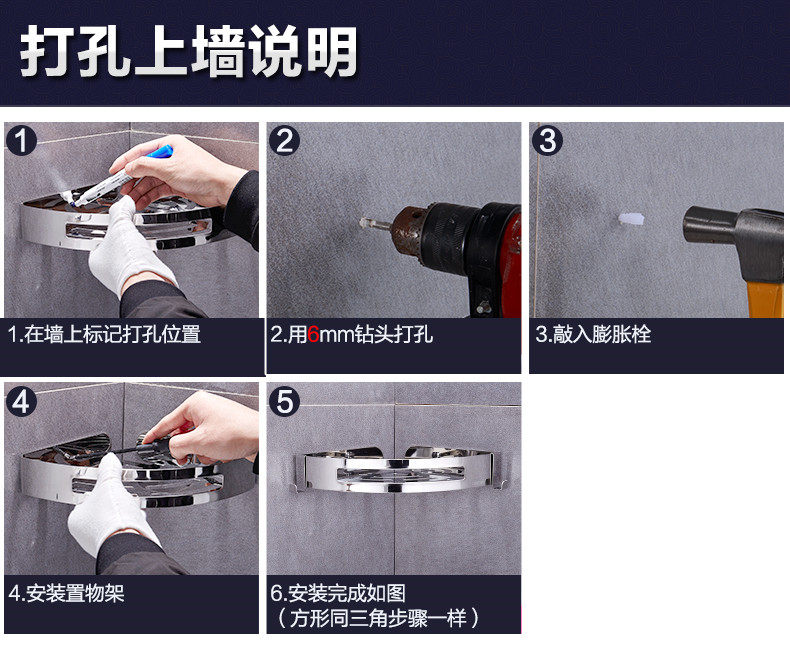 打孔上墙说明

1

1.在墙上标记打孔位置

2

2.用6mm钻头打孔

3

3.敲入膨胀栓

4

4.安装置物架

5

6.安装完成如图
（方形同三角步骤一样）