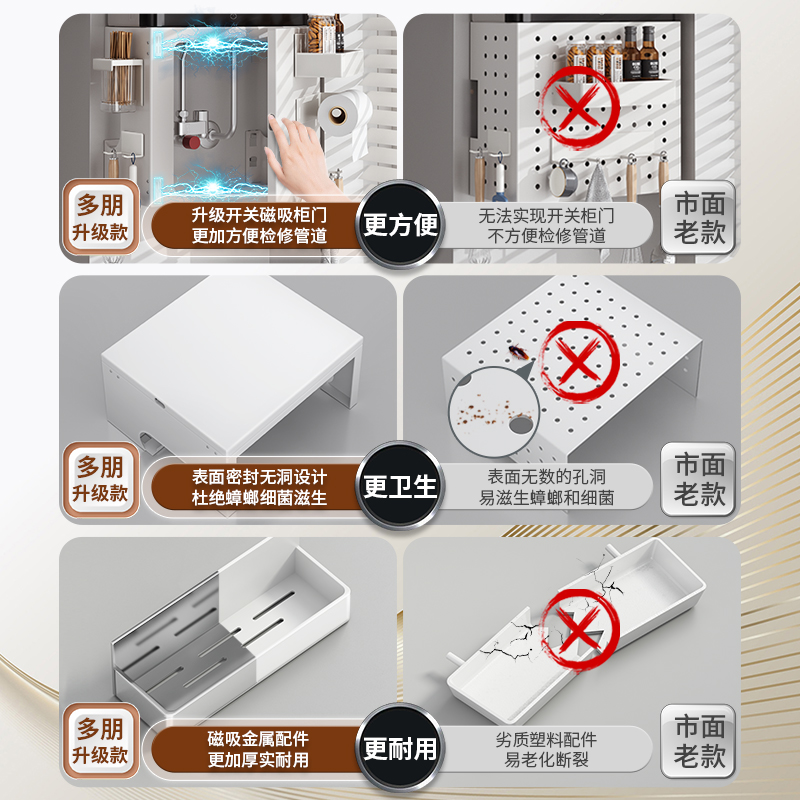 多朋
升级款

升级开关磁吸柜门
更加方便检修管道

更方便

无法实现开关柜门
不方便检修管道

市面
老款

多朋
升级款

表面密封无洞设计
杜绝蟑螂细菌滋生

更卫生

表面无数的孔洞
易滋生蟑螂和细菌

市面
老款

多朋
升级款

磁吸金属配件
更加厚实耐用

更耐用

劣质塑料配件
易老化断裂

市面
老款