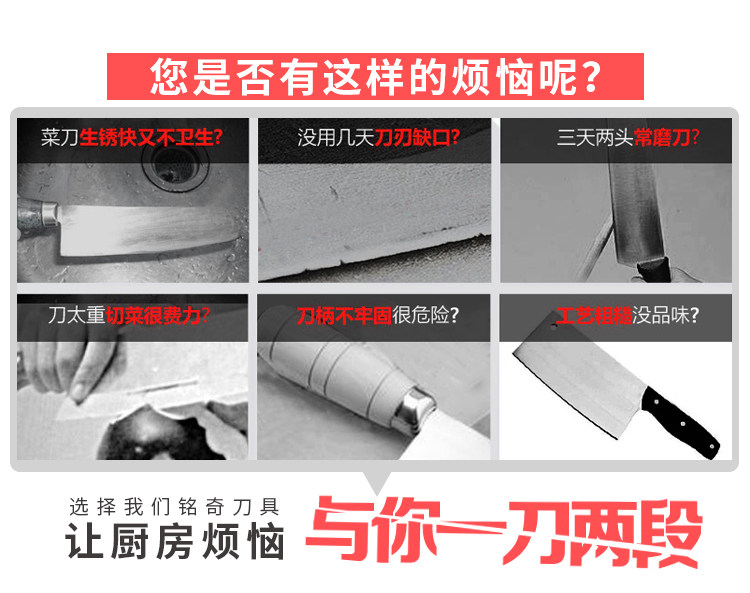 您是否有这样的烦恼呢?

菜刀生锈快又不卫生?

没用几天刀刃缺口?

三天两头常磨刀?

刀太重切菜很费力?

刀柄不牢固很危险?

工艺粗糙没品味?

选择我们铭奇刀具
让厨房烦恼

与你一刀两段