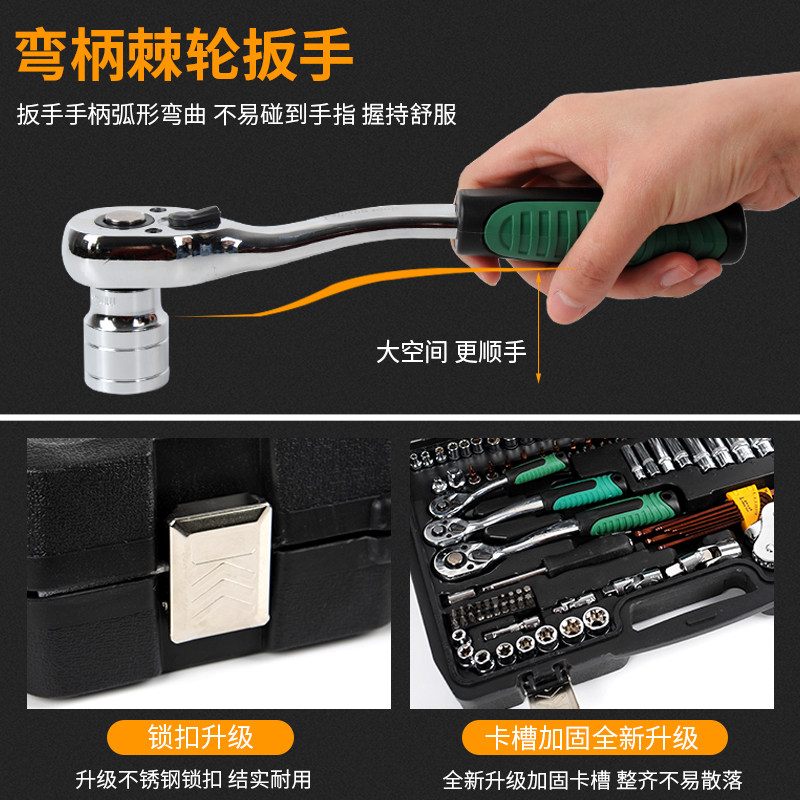 弯柄棘轮扳手

扳手手柄弧形弯曲 不易碰到手指 握持舒服

大空间 更顺手

锁扣升级

升级不锈钢锁扣 结实耐用

卡槽加固全新升级

全新升级加固卡槽 整齐不易散落