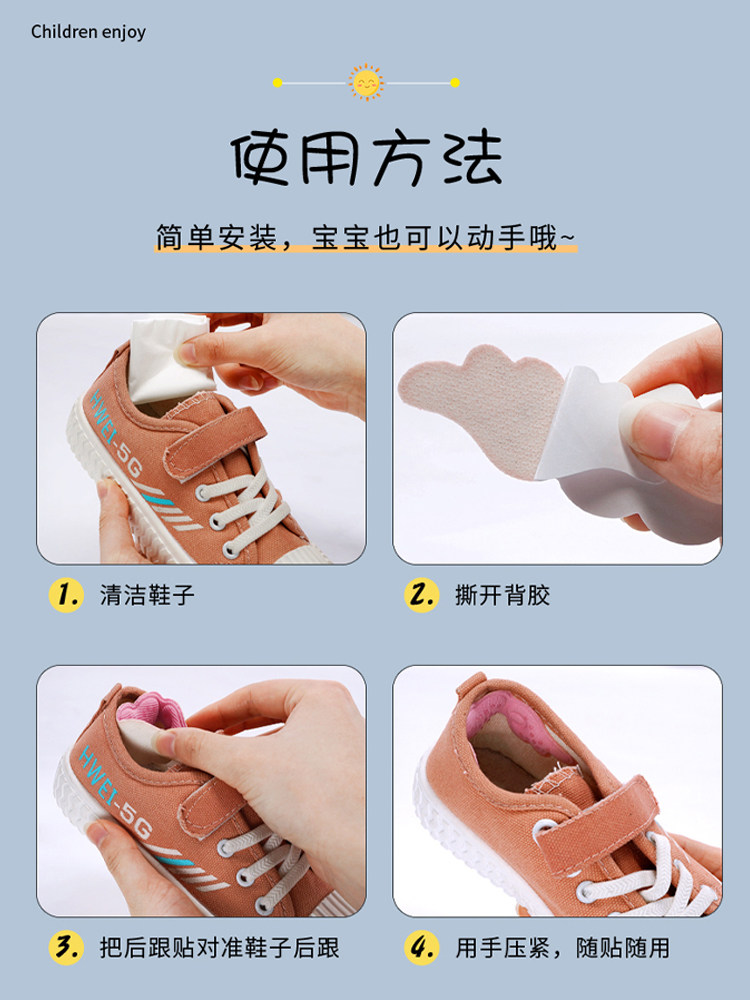 Children enjoy

使用方法

简单安装，宝宝也可以动手哦~

HWEI-5G

1. 清洁鞋子

2. 撕开背胶

HWEI-5G

3. 把后跟贴对准鞋子后跟

4. 用手压紧，随贴随用