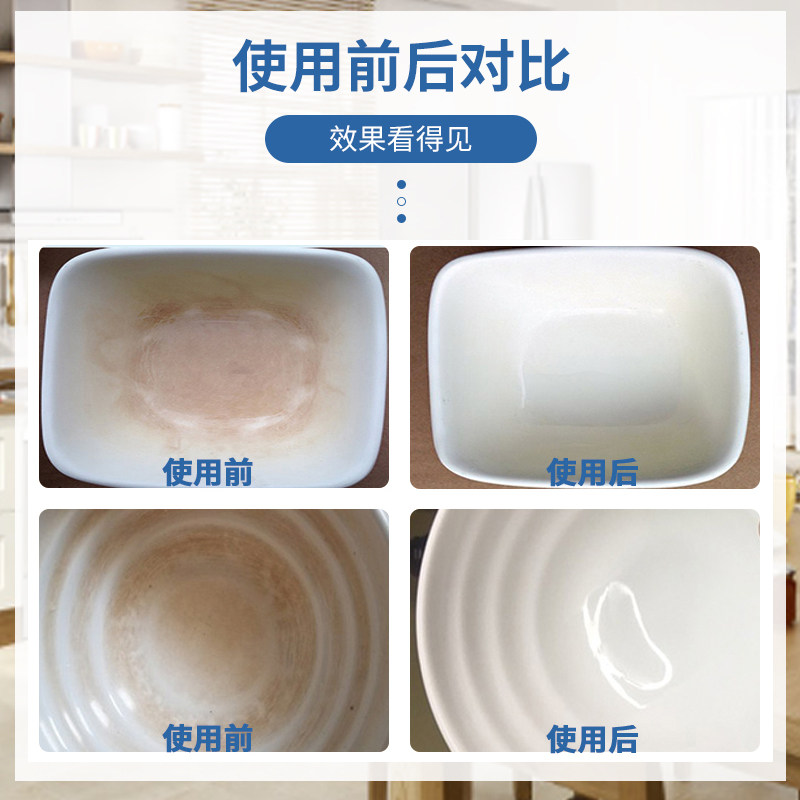 使用前后对比

效果看得见

使用前

使用后

使用前

使用后