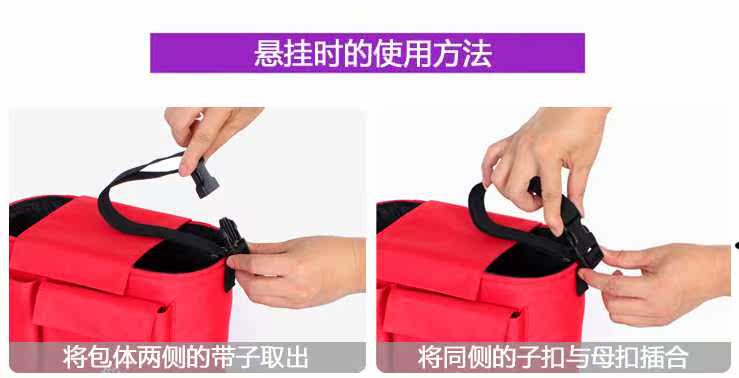 悬挂时的使用方法

将包体两侧的带子取出

将同侧的子扣与母扣插合