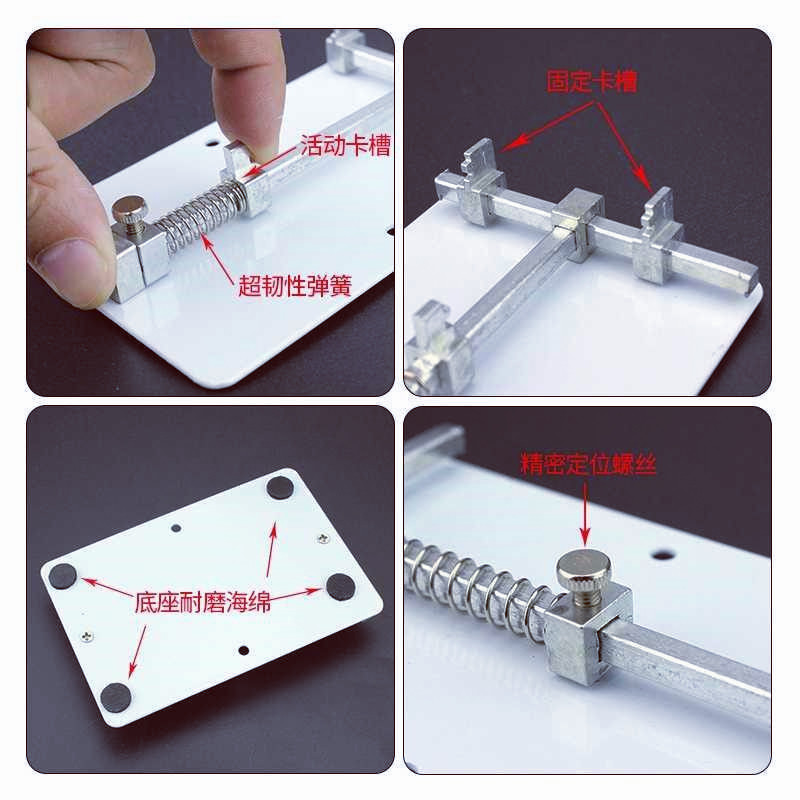 活动卡槽

超韧性弹簧

固定卡槽

底座耐磨海绵

精密定位螺丝