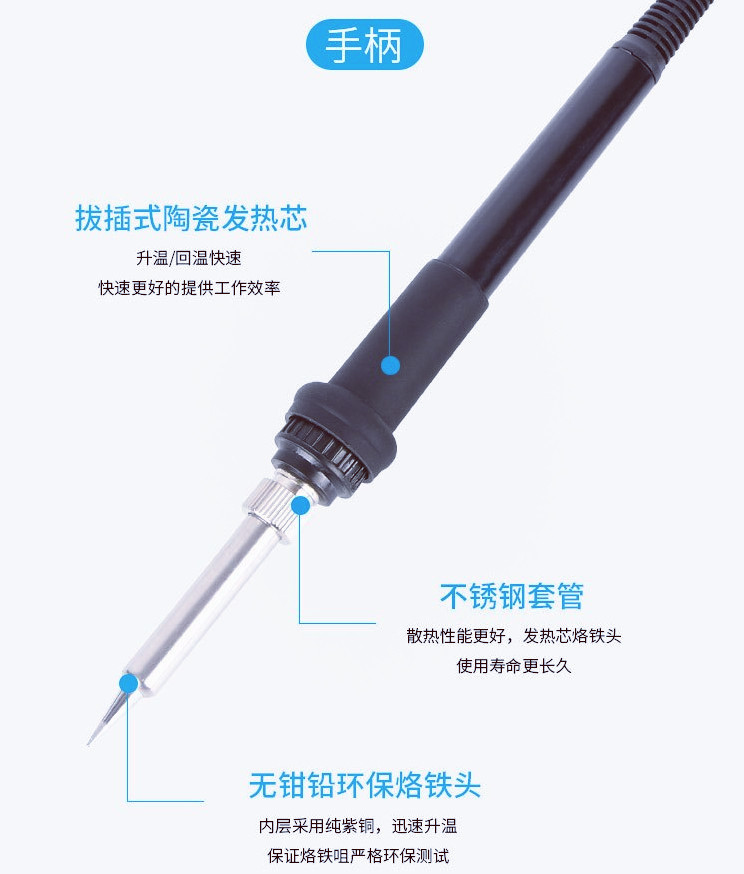 手柄

拔插式陶瓷发热芯

升温/回温快速

快速更好的提供工作效率

不锈钢套管

散热性能更好，发热芯烙铁头

使用寿命更长久

无钳铅环保烙铁头

内层采用纯紫铜，迅速升温

保证烙铁咀严格环保测试