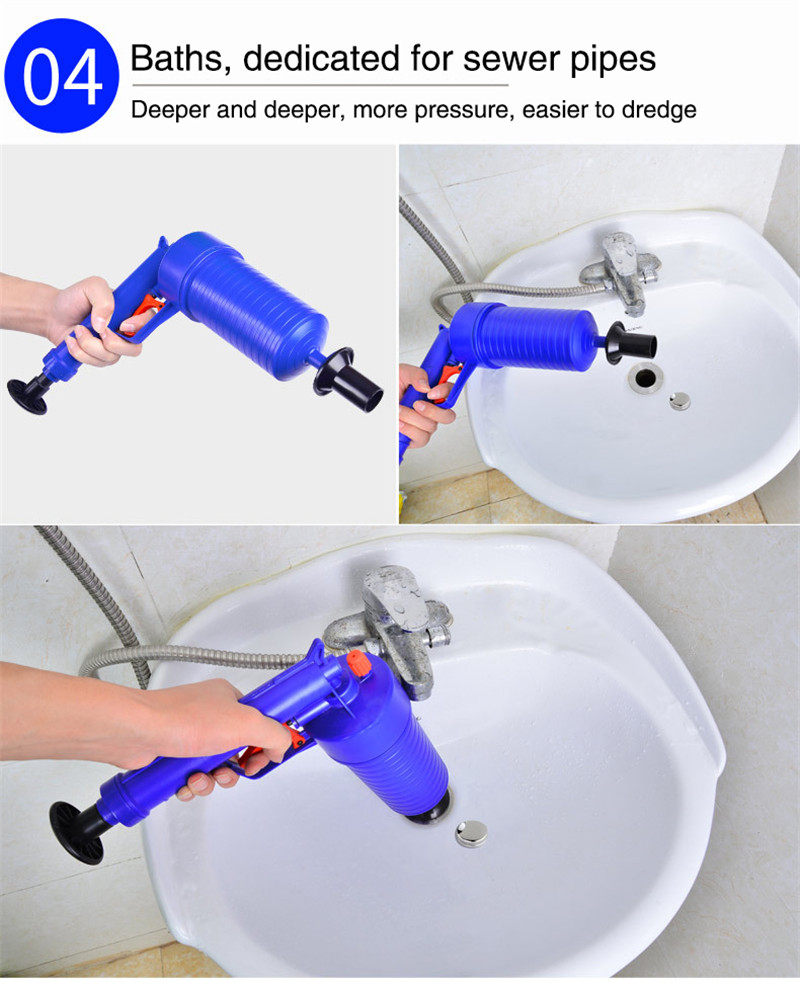 04

Baths, dedicated for sewer pipes

Deeper and deeper, more pressure, easier to dredge