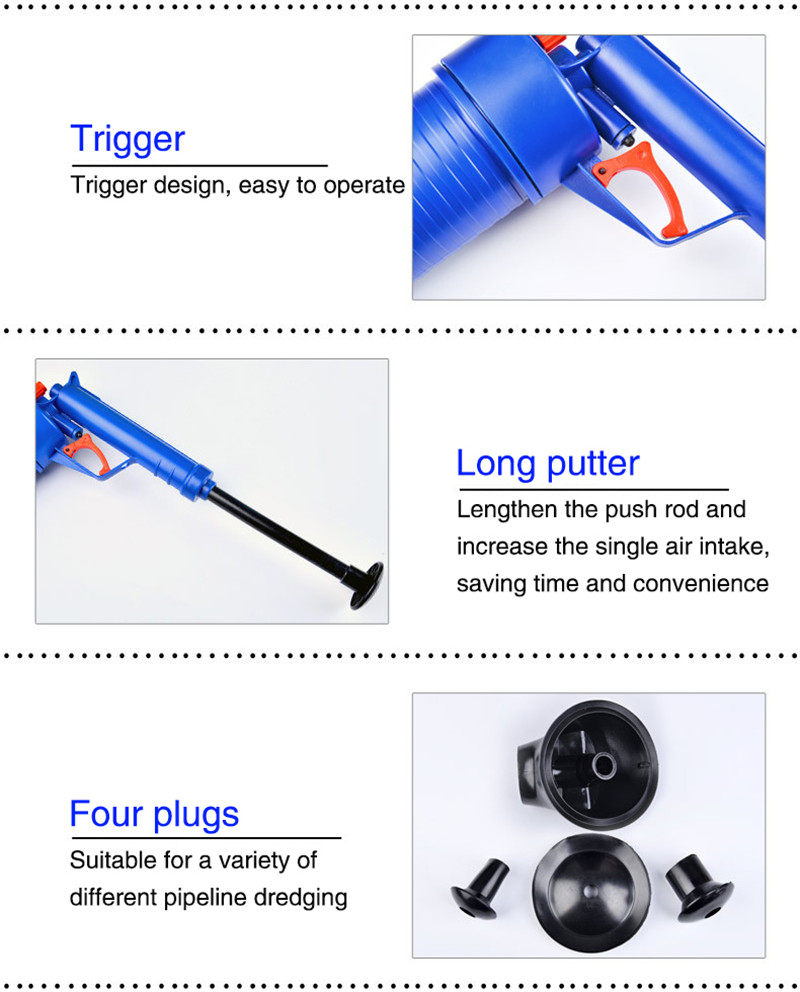 Trigger
Trigger design, easy to operate

Long putter
Lengthen the push rod and increase the single air intake, saving time and convenience

Four plugs
Suitable for a variety of different pipeline dredging