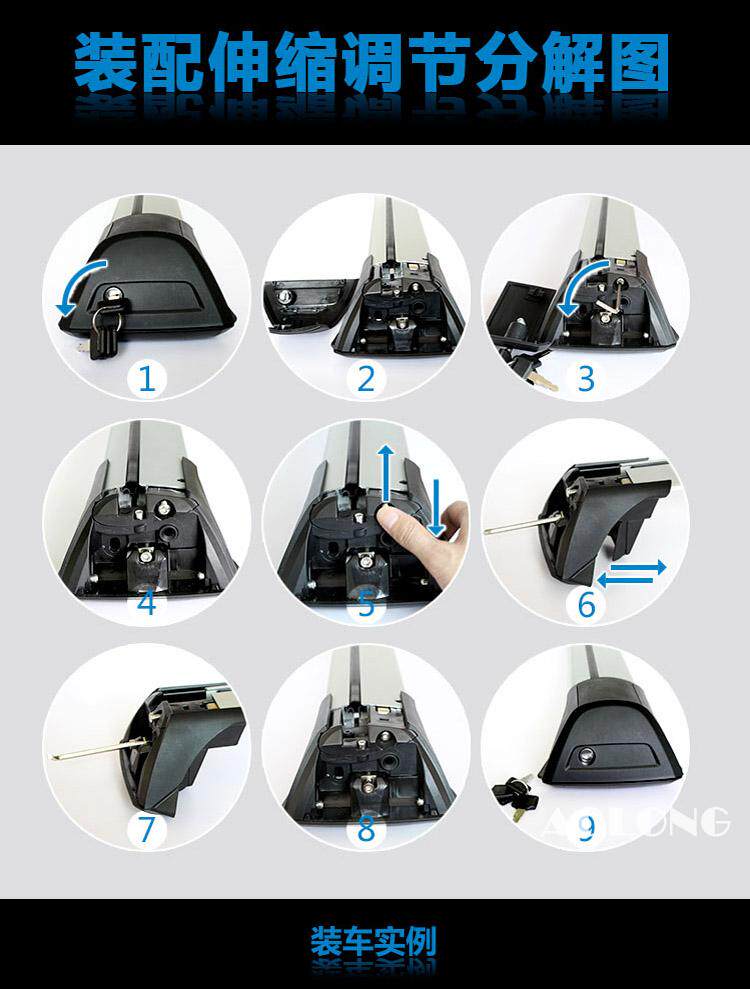 装配伸缩调节分解图

1

2

3

4

5

6

7

8

9

AOLONG

装车实例