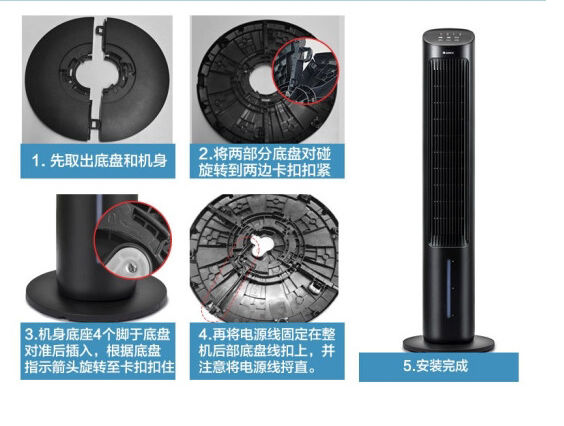 1. 先取出底盘和机身

2.将两部分底盘对碰旋转到两边卡扣扣紧

3.机身底座4个脚于底盘对准后插入，根据底盘指示箭头旋转至卡扣扣住

4.再将电源线固定在整机后部底盘线扣上，并注意将电源线捋直。

5.安装完成