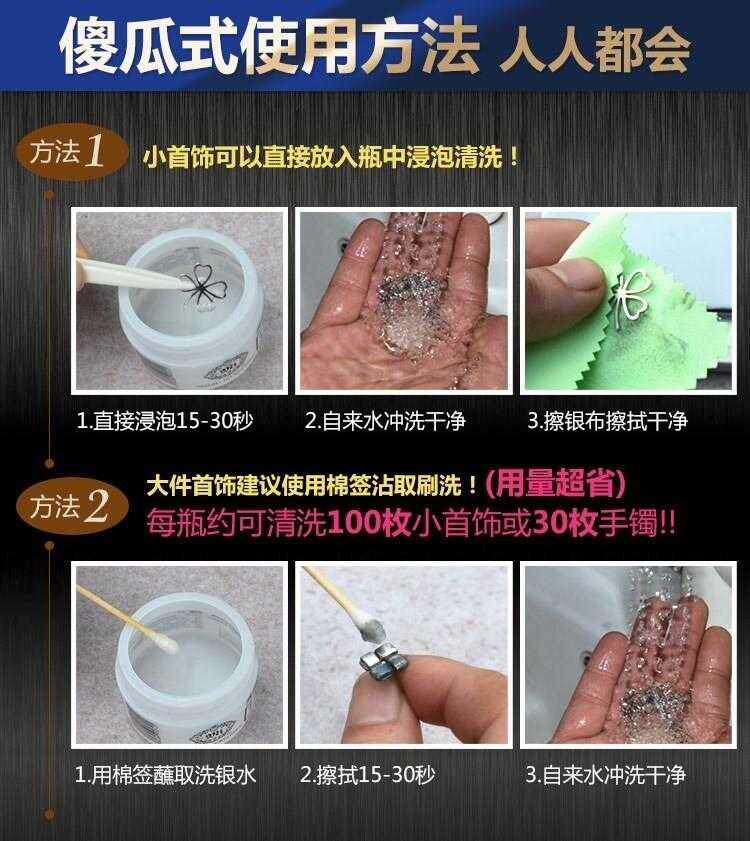 傻瓜式使用方法 人人都会

方法1 小首饰可以直接放入瓶中浸泡清洗！

1.直接浸泡15-30秒

2.自来水冲洗干净

3.擦银布擦拭干净

方法2 大件首饰建议使用棉签沾取刷洗！(用量超省)

每瓶约可清洗100枚小首饰或30枚手镯!!

1.用棉签蘸取洗银水

2.擦拭15-30秒

3.自来水冲洗干净