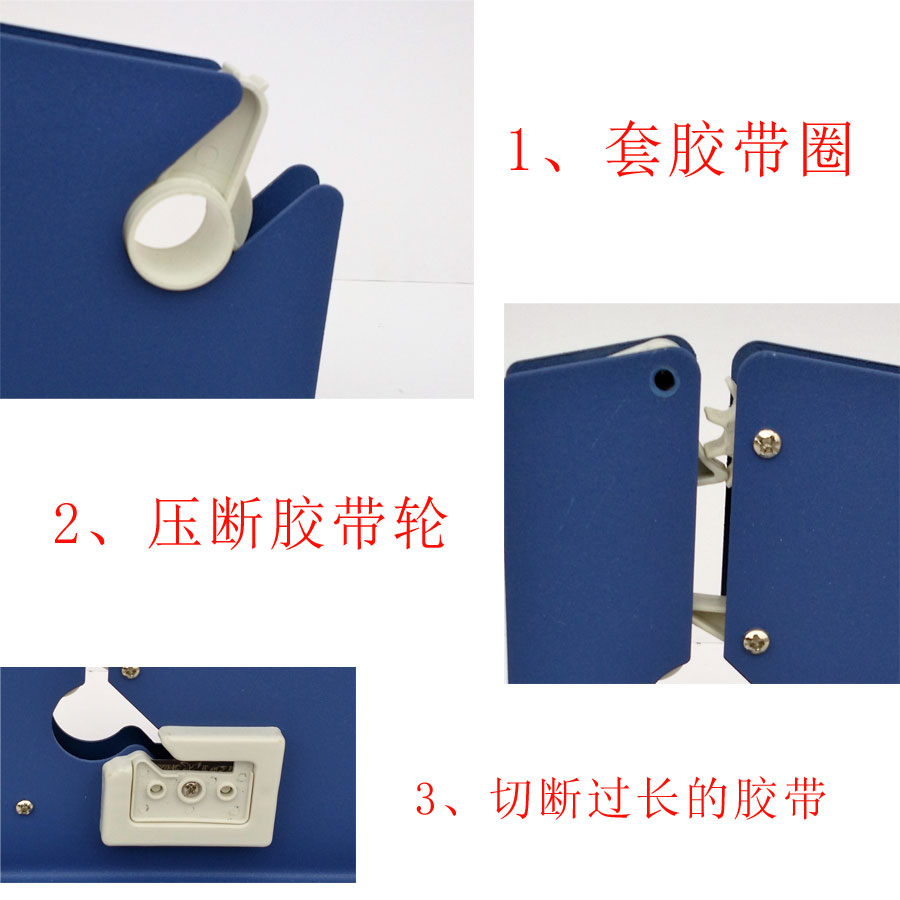 1、套胶带圈

2、压断胶带轮

3、切断过长的胶带