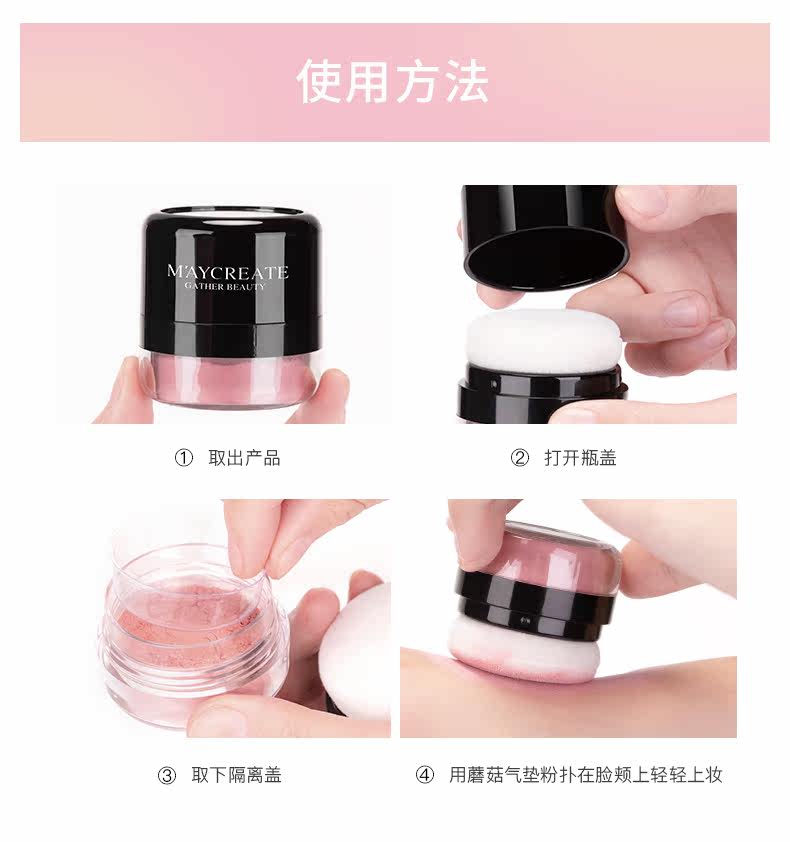 使用方法

M'AYCREATE
GATHER BEAUTY

① 取出产品

② 打开瓶盖

③ 取下隔离盖

④ 用蘑菇气垫粉扑在脸颊上轻轻上妆