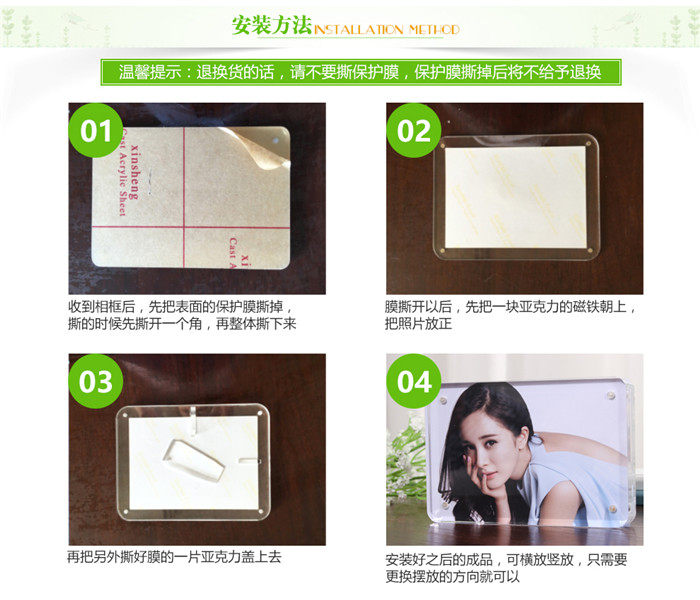 安装方法 INSTALLATION METHOD

温馨提示：退换货的话，请不要撕保护膜，保护膜撕掉后将不给予退换

01

xinsheng
Cast Acrylic Sheet

xi
Cast A

收到相框后，先把表面的保护膜撕掉，撕的时候先撕开一个角，再整体撕下来

02

膜撕开以后，先把一块亚克力的磁铁朝上，把照片放正

03

再把另外撕好膜的一片亚克力盖上去

04

安装好之后的成品，可横放竖放，只需要更换摆放的方向就可以