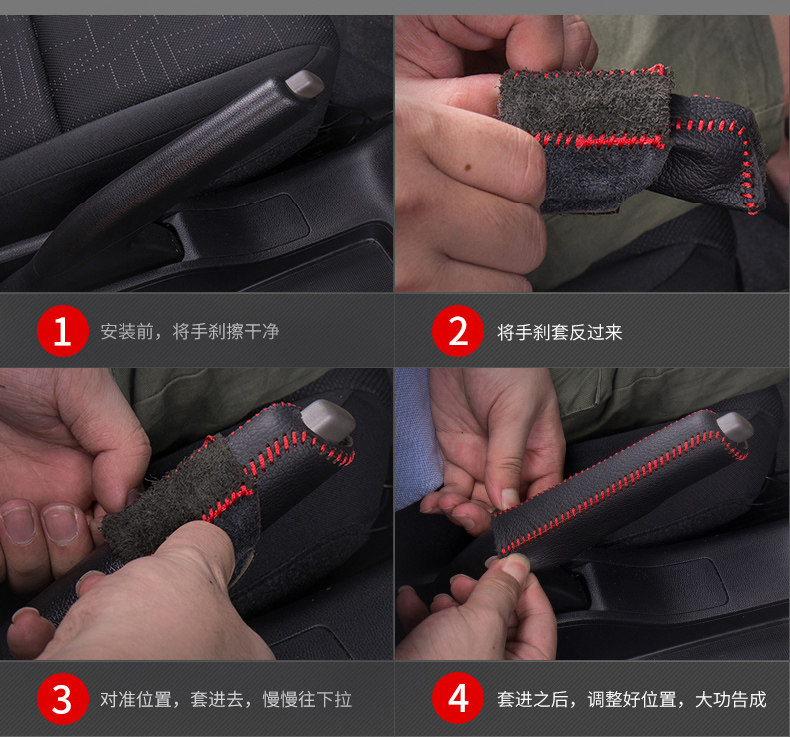 1 安装前，将手刹擦干净

2 将手刹套反过来

3 对准位置，套进去，慢慢往下拉

4 套进之后，调整好位置，大功告成