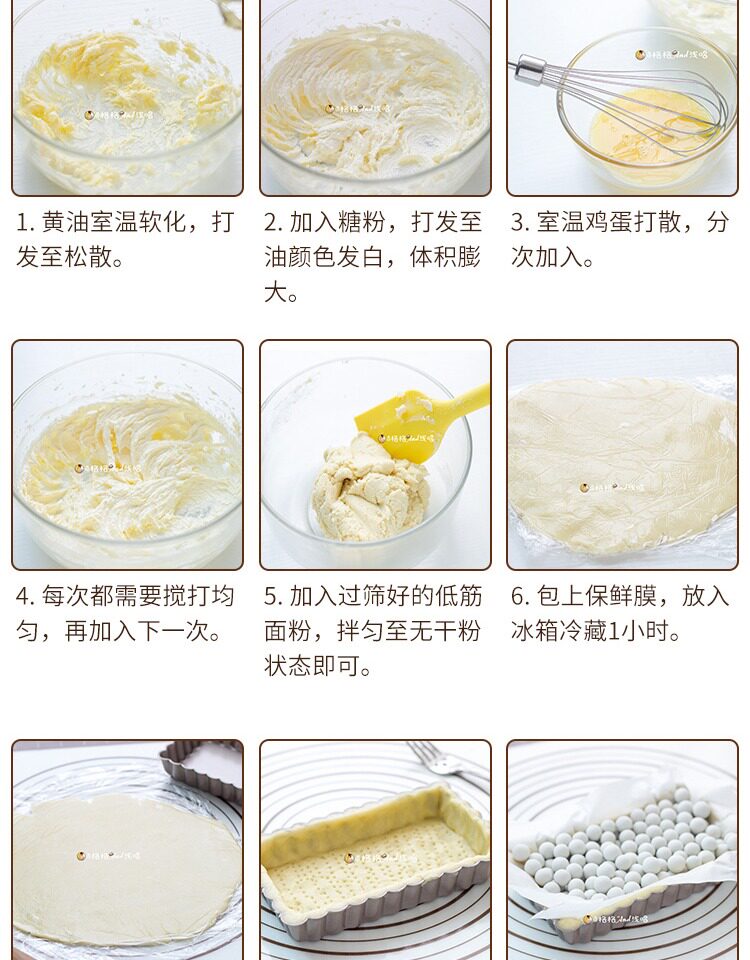 1. 黄油室温软化，打发至松散。

2. 加入糖粉，打发至油颜色发白，体积膨大。

3. 室温鸡蛋打散，分次加入。

4. 每次都需要搅打均匀，再加入下一次。

5. 加入过筛好的低筋面粉，拌匀至无干粉状态即可。

6. 包上保鲜膜，放入冰箱冷藏1小时。