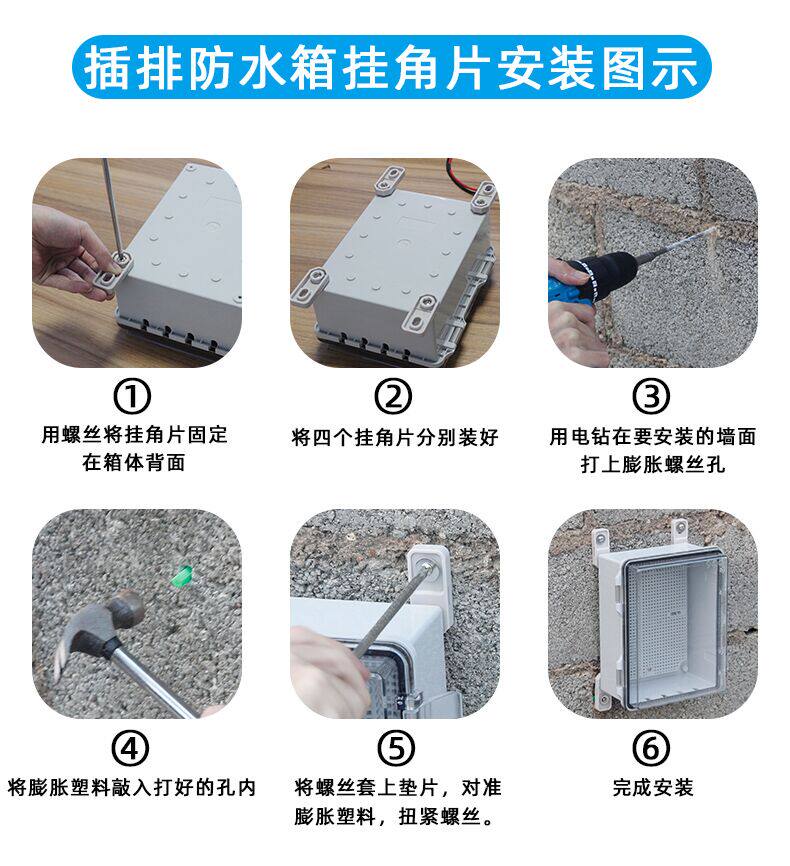 插排防水箱挂角片安装图示

①
用螺丝将挂角片固定在箱体背面

②
将四个挂角片分别装好

③
用电钻在要安装的墙面打上膨胀螺丝孔

④
将膨胀塑料敲入打好的孔内

⑤
将螺丝套上垫片，对准膨胀塑料，扭紧螺丝。

⑥
完成安装