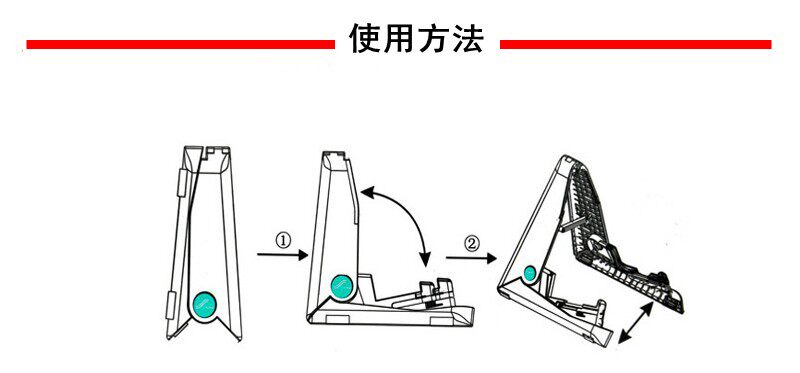 使用方法

①

②