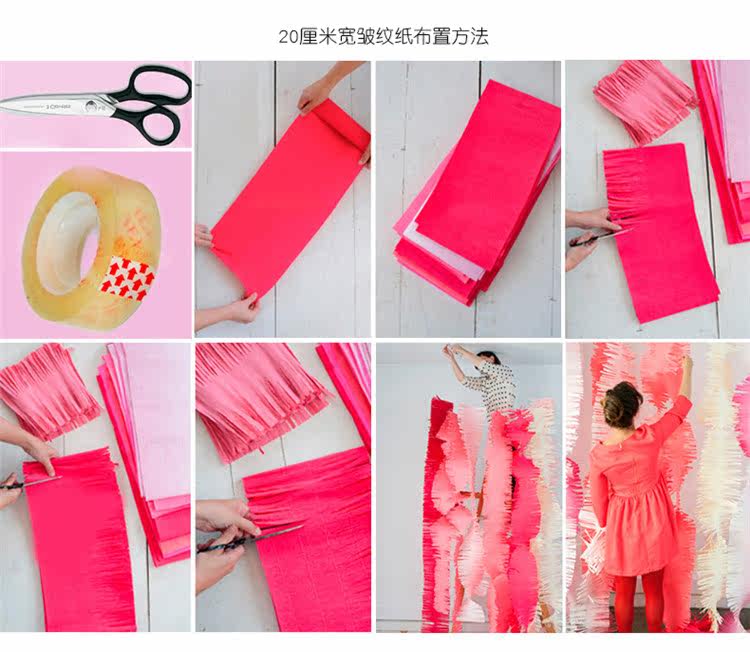 20厘米宽皱纹纸布置方法