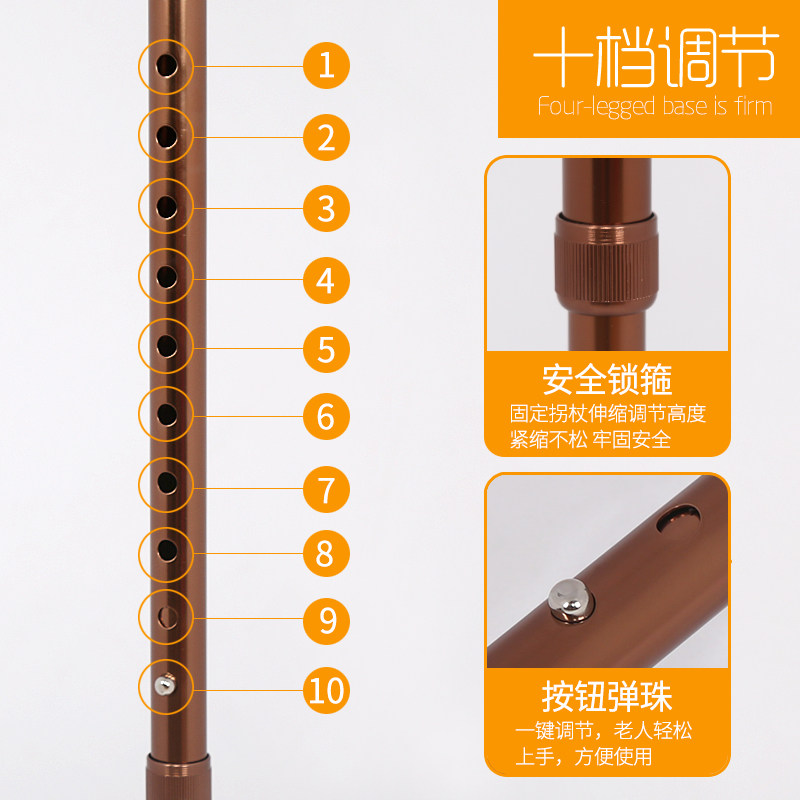 1
2
3
4
5
6
7
8
9
10

十档调节
Four-legged base is firm

安全锁箍
固定拐杖伸缩调节高度
紧缩不松 牢固安全

按钮弹珠
一键调节，老人轻松上手，方便使用