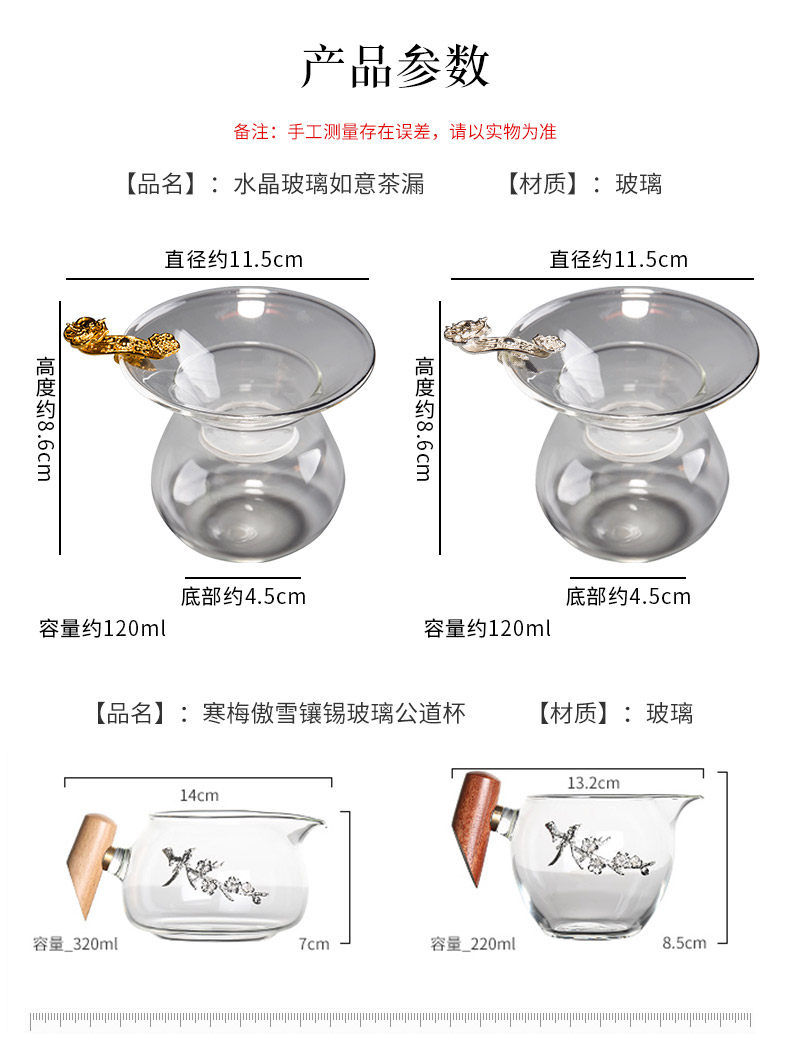 产品参数

备注：手工测量存在误差，请以实物为准

【品名】：水晶玻璃如意茶漏　　【材质】：玻璃

直径约11.5cm

高度约8.6cm

底部约4.5cm

容量约120ml

直径约11.5cm

高度约8.6cm

底部约4.5cm

容量约120ml

【品名】：寒梅傲雪镶锡玻璃公道杯　　【材质】：玻璃

14cm

容量_320ml

7cm

13.2cm

容量_220ml

8.5cm