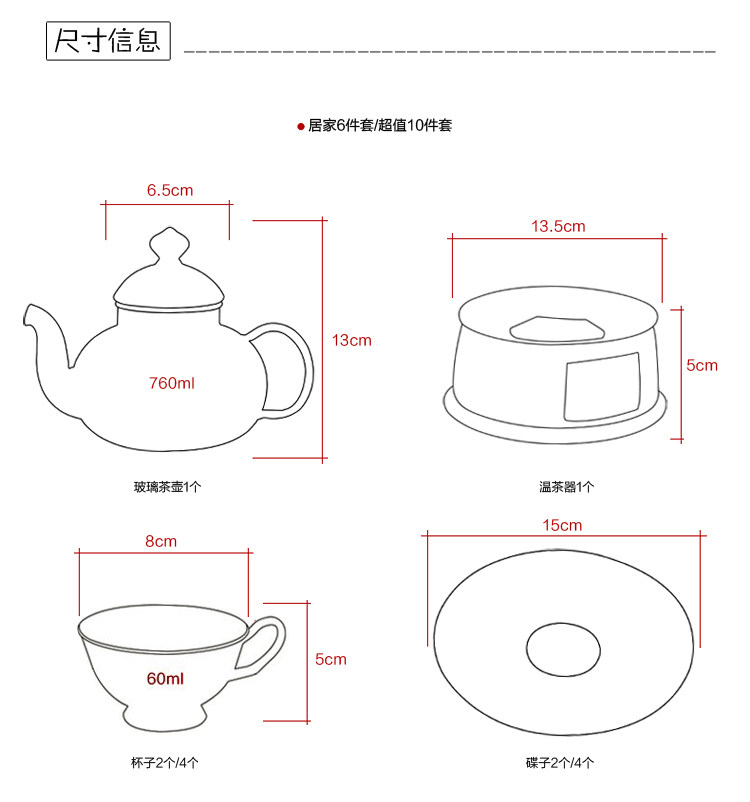 尺寸信息

● 居家6件套/超值10件套

6.5cm

13cm

760ml

玻璃茶壶1个

13.5cm

5cm

温茶器1个

8cm

5cm

60ml

杯子2个/4个

15cm

碟子2个/4个