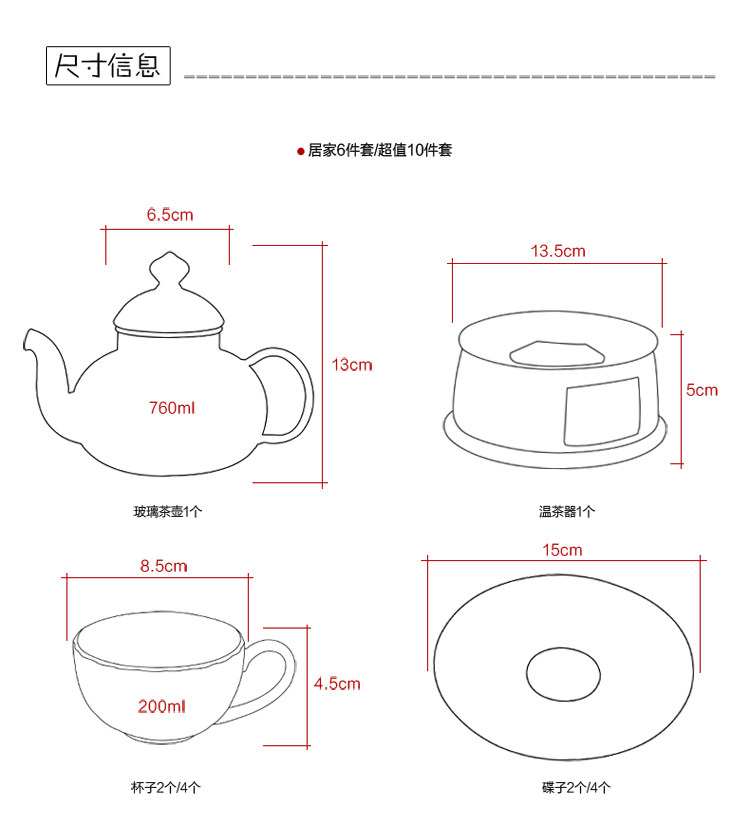 尺寸信息

● 居家6件套/超值10件套

6.5cm

13cm

760ml

玻璃茶壶1个

13.5cm

5cm

温茶器1个

8.5cm

4.5cm

200ml

杯子2个/4个

15cm

碟子2个/4个