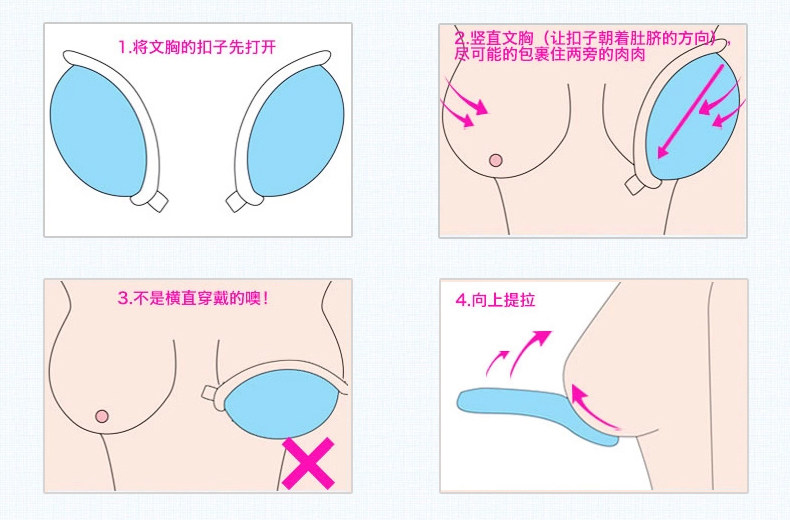 1.将文胸的扣子先打开

2.竖直文胸（让扣子朝着肚脐的方向），尽可能的包裹住两旁的肉肉

3.不是横直穿戴的噢！

4.向上提拉