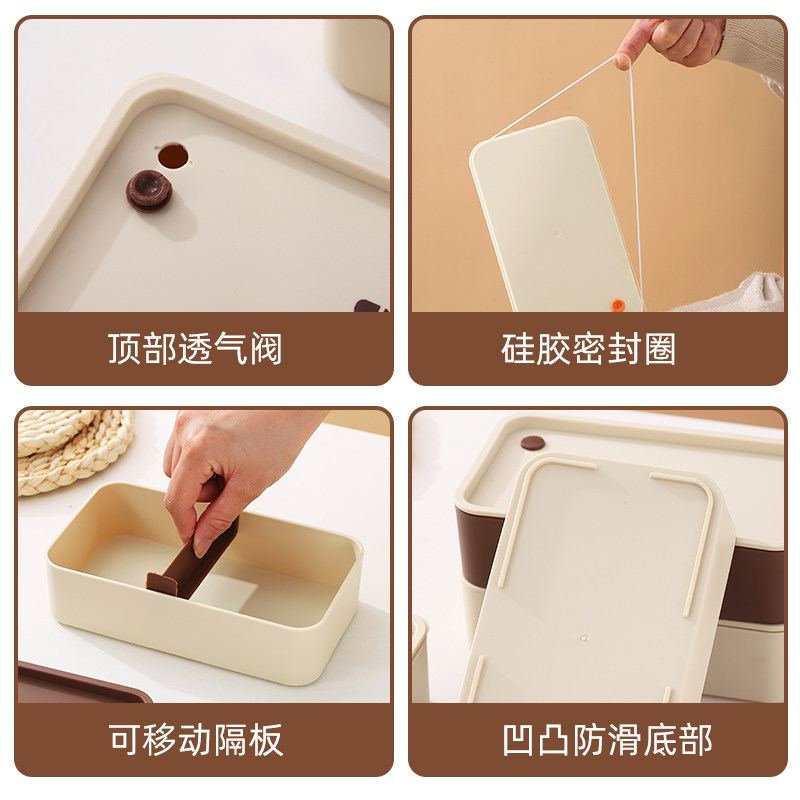 顶部透气阀

硅胶密封圈

可移动隔板

凹凸防滑底部