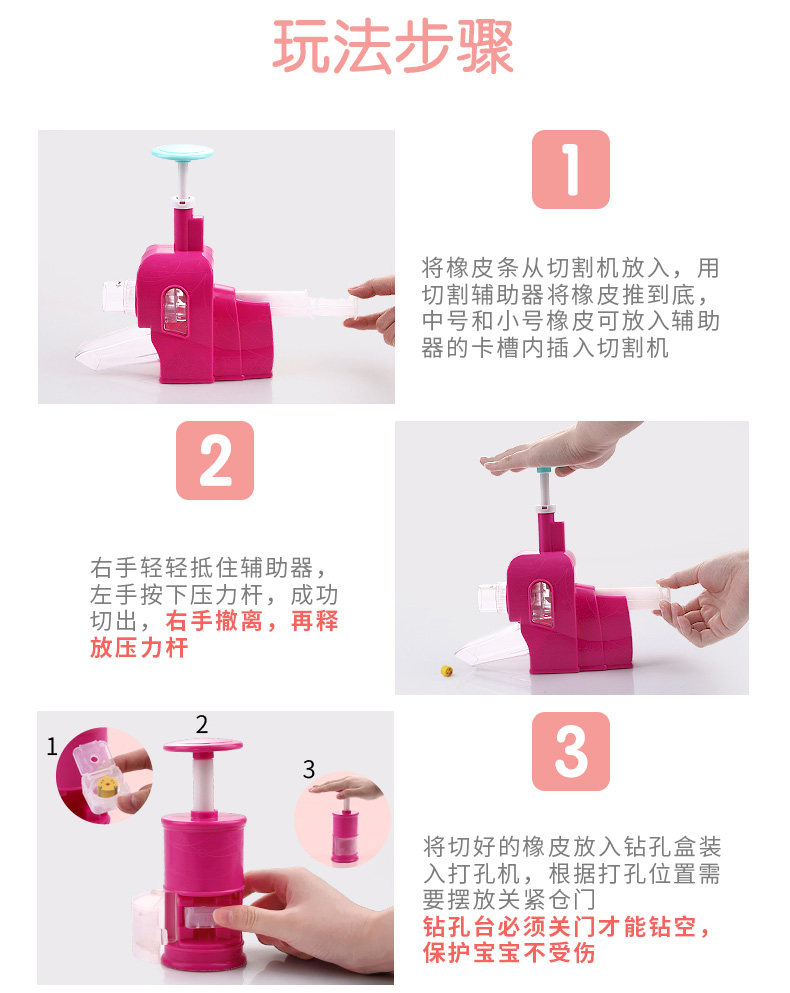 玩法步骤

1

将橡皮条从切割机放入，用切割辅助器将橡皮推到底，中号和小号橡皮可放入辅助器的卡槽内插入切割机

2

右手轻轻抵住辅助器，左手按下压力杆，成功切出，右手撤离，再释放压力杆

1

2

3

3

将切好的橡皮放入钻孔盒装入打孔机，根据打孔位置需要摆放关紧仓门
钻孔台必须关门才能钻空，保护宝宝不受伤