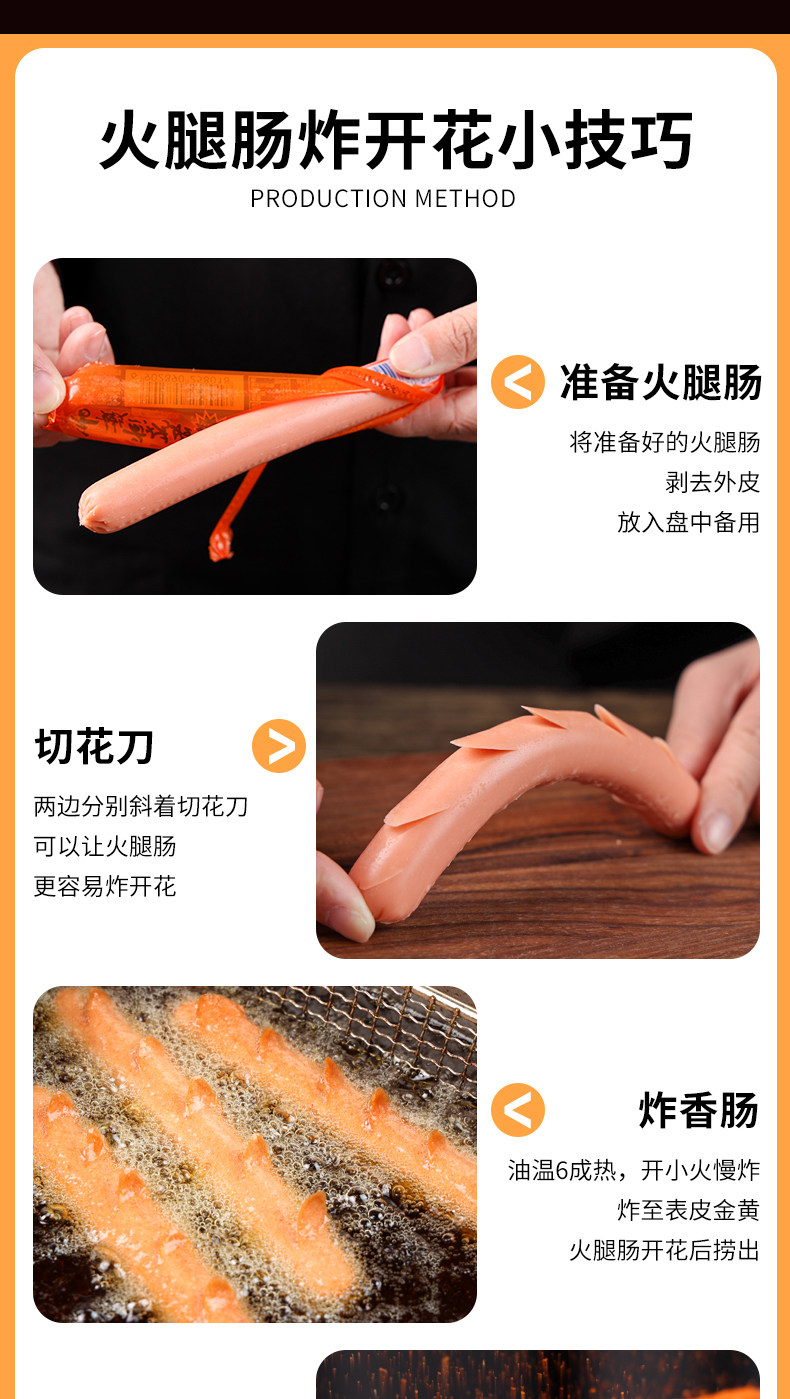 火腿肠炸开花小技巧

PRODUCTION METHOD

准备火腿肠

将准备好的火腿肠
剥去外皮
放入盘中备用

切花刀

两边分别斜着切花刀
可以让火腿肠
更容易炸开花

炸香肠

油温6成热，开小火慢炸
炸至表皮金黄
火腿肠开花后捞出