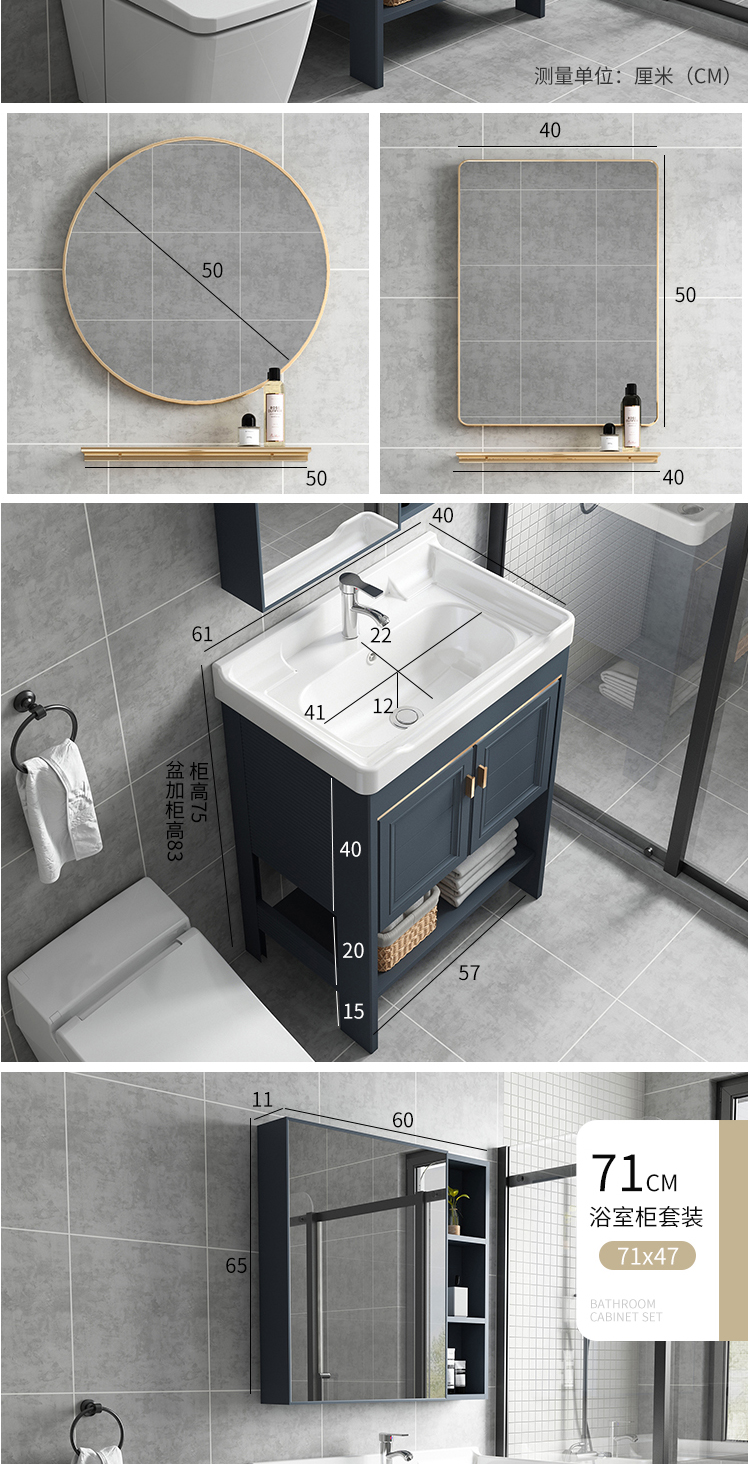 测量单位：厘米（CM）

50

50

40

50

40

40

61

22

41

12

柜高75
盆加柜高83

40

20

15

57

11

60

65

71CM
浴室柜套装
71x47
BATHROOM
CABINET SET