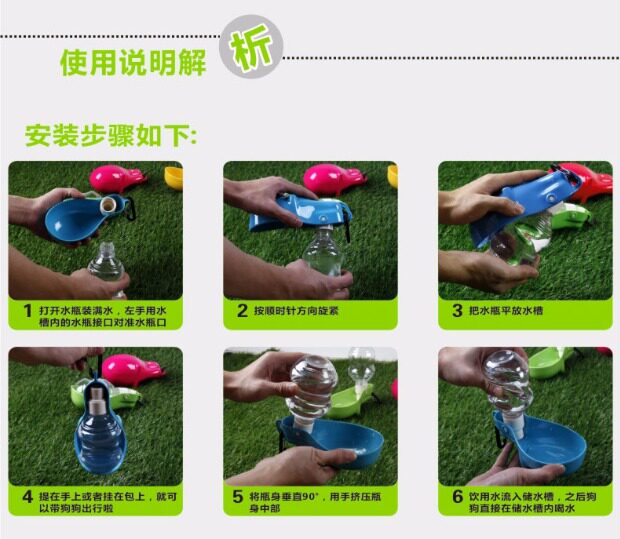 使用说明解析

安装步骤如下:

1 打开水瓶装满水，左手用水槽内的水瓶接口对准水瓶口

2 按顺时针方向旋紧

3 把水瓶平放水槽

4 提在手上或者挂在包上，就可以带狗狗出行啦

5 将瓶身垂直90°，用手挤压瓶身中部

6 饮用水流入储水槽，之后狗狗直接在储水槽内喝水