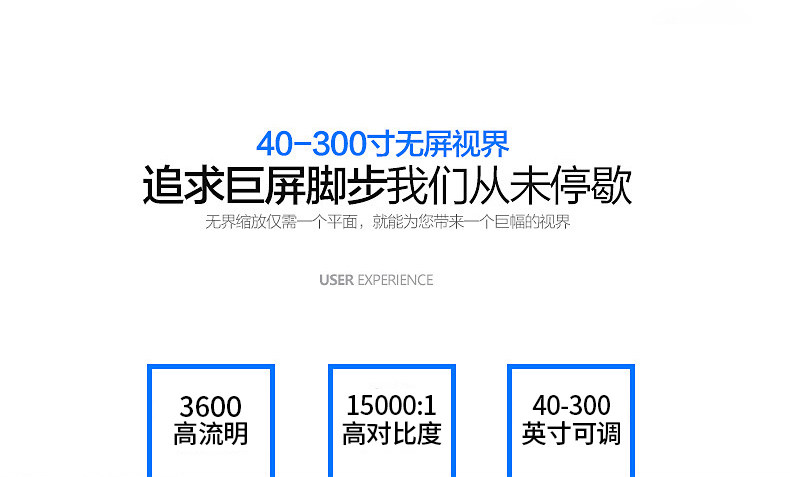 40-300寸无屏视界
追求巨屏脚步我们从未停歇
无界缩放仅需一个平面，就能为您带来一个巨幅的视界

USER EXPERIENCE

3600
高流明

15000:1
高对比度

40-300
英寸可调