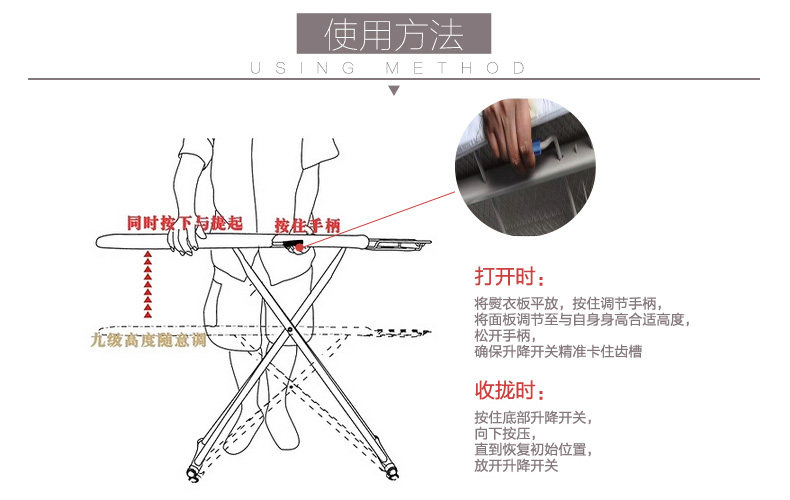 使用方法
USING METHOD

同时按下与提起
按住手柄
九级高度随意调

打开时：
将熨衣板平放，按住调节手柄，
将面板调节至与自身身高合适高度，
松开手柄，
确保升降开关精准卡住齿槽

收拢时：
按住底部升降开关，
向下按压，
直到恢复初始位置，
放开升降开关