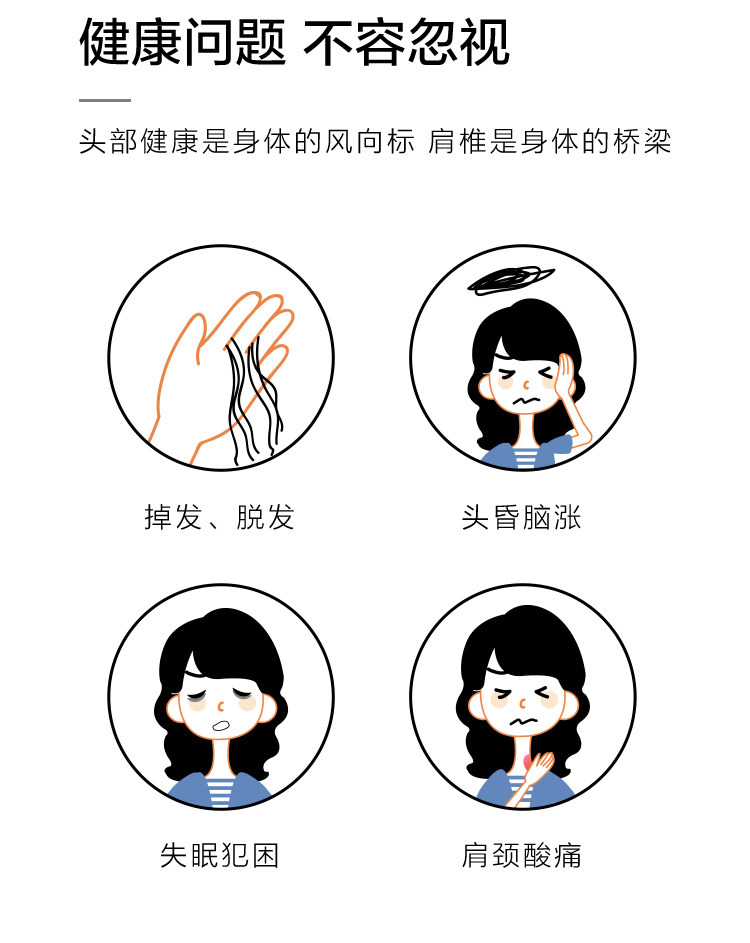 健康问题 不容忽视

头部健康是身体的风向标 肩椎是身体的桥梁

掉发、脱发

头昏脑涨

失眠犯困

肩颈酸痛