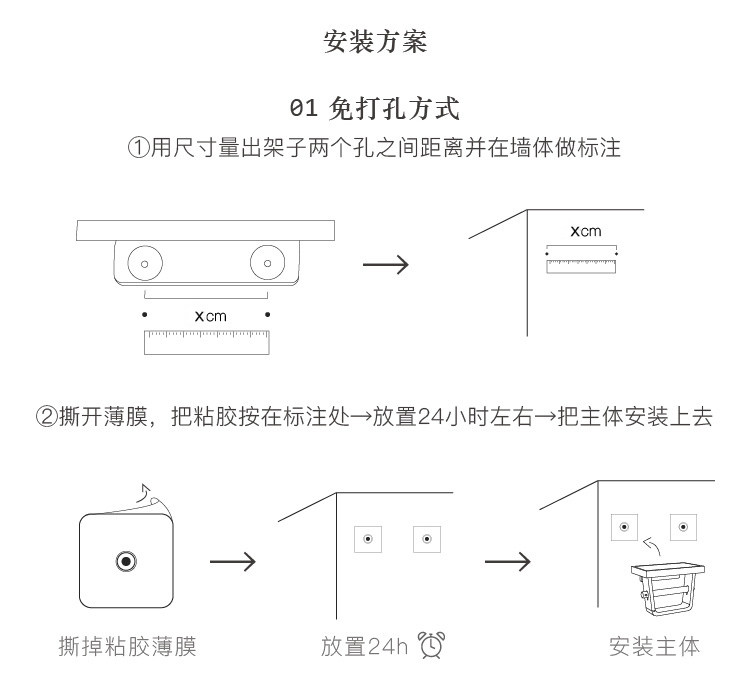 安装方案

01 免打孔方式

①用尺寸量出架子两个孔之间距离并在墙体做标注

xcm

xcm

②撕开薄膜，把粘胶按在标注处→放置24小时左右→把主体安装上去

撕掉粘胶薄膜

放置24h

安装主体