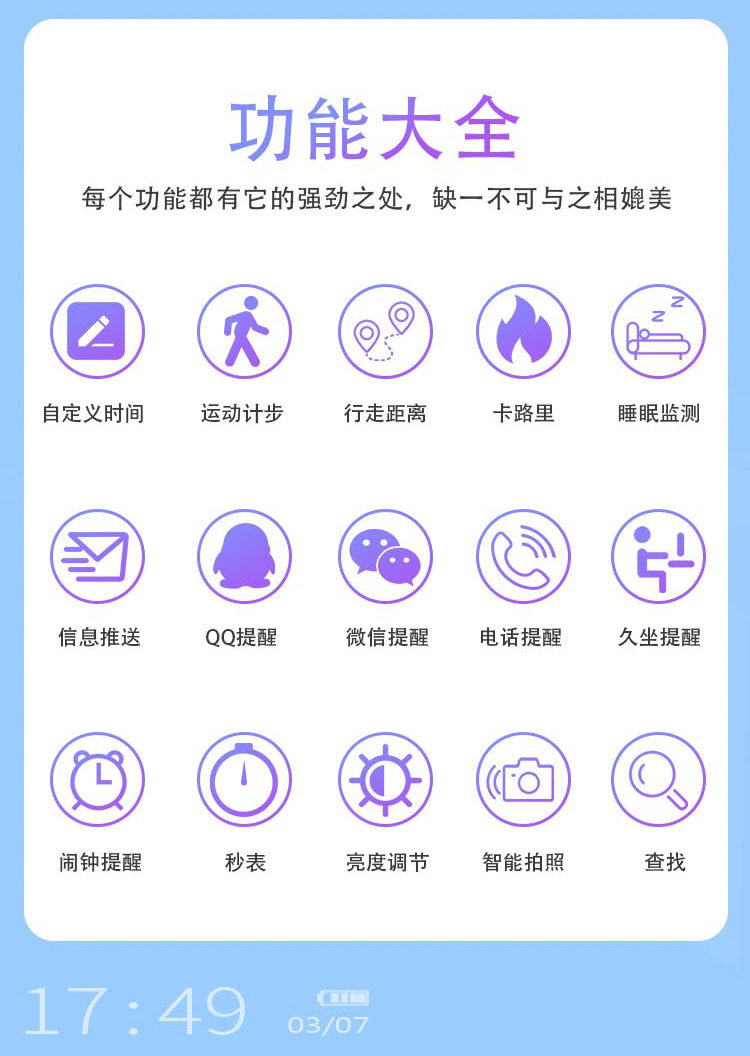 功能大全

每个功能都有它的强劲之处，缺一不可与之相媲美

自定义时间 运动计步 行走距离 卡路里 睡眠监测

信息推送 QQ提醒 微信提醒 电话提醒 久坐提醒

闹钟提醒 秒表 亮度调节 智能拍照 查找

17:49 03/07