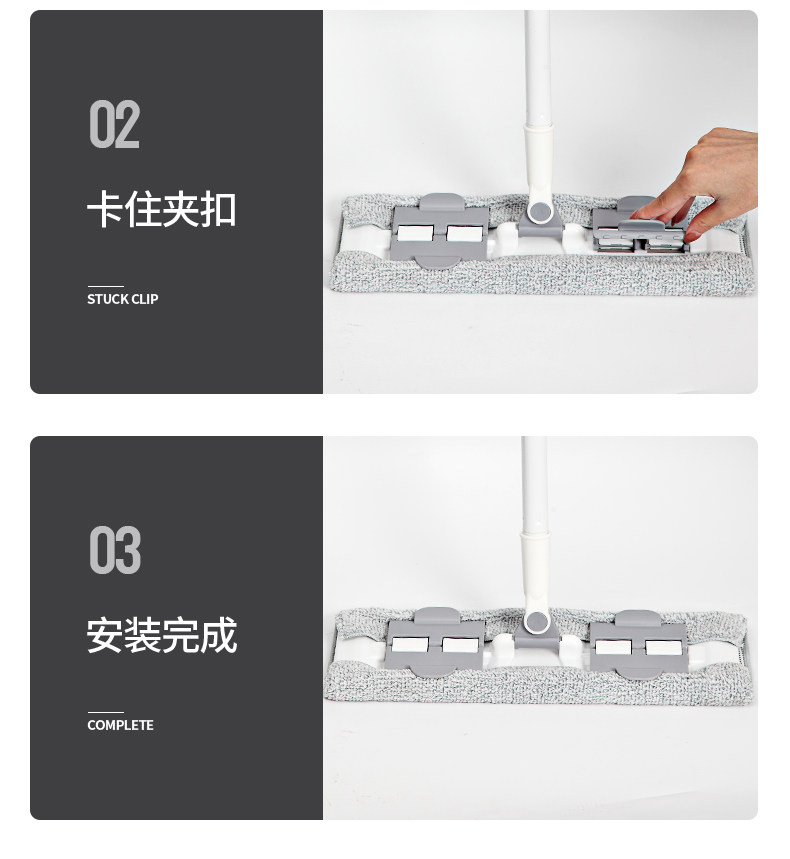 02

卡住夹扣

STUCK CLIP

03

安装完成

COMPLETE