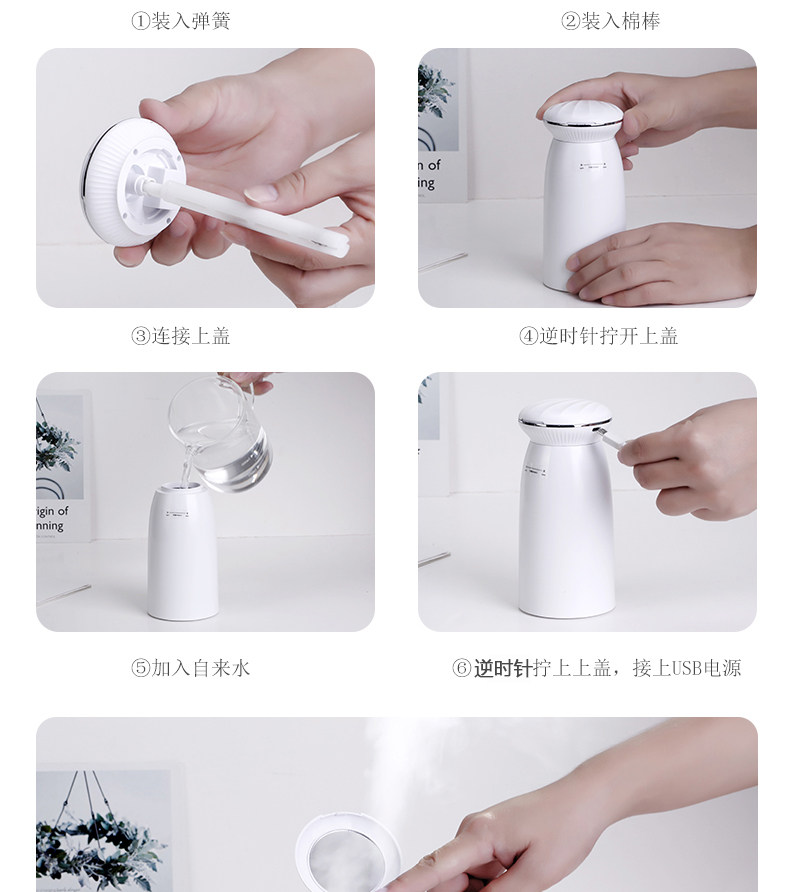 ①装入弹簧

②装入棉棒

in of
ing

③连接上盖

④逆时针拧开上盖

igin of
nning

⑤加入自来水

⑥逆时针拧上上盖，接上USB电源