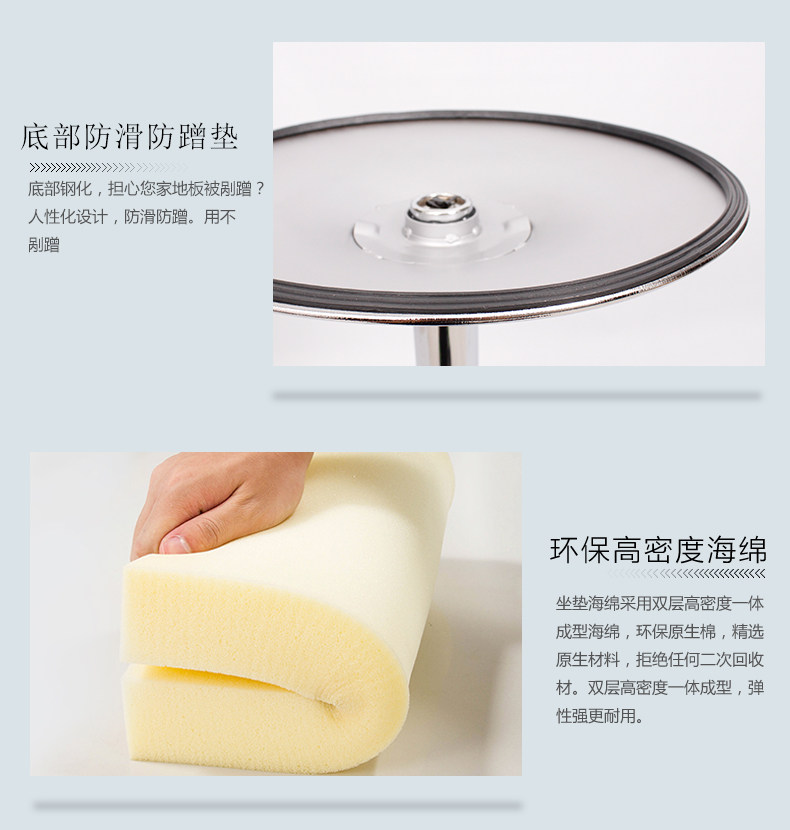 底部防滑防蹭垫

底部钢化，担心您家地板被剐蹭？人性化设计，防滑防蹭。用不剐蹭

环保高密度海绵

坐垫海绵采用双层高密度一体成型海绵，环保原生棉，精选原生材料，拒绝任何二次回收材。双层高密度一体成型，弹性强更耐用。