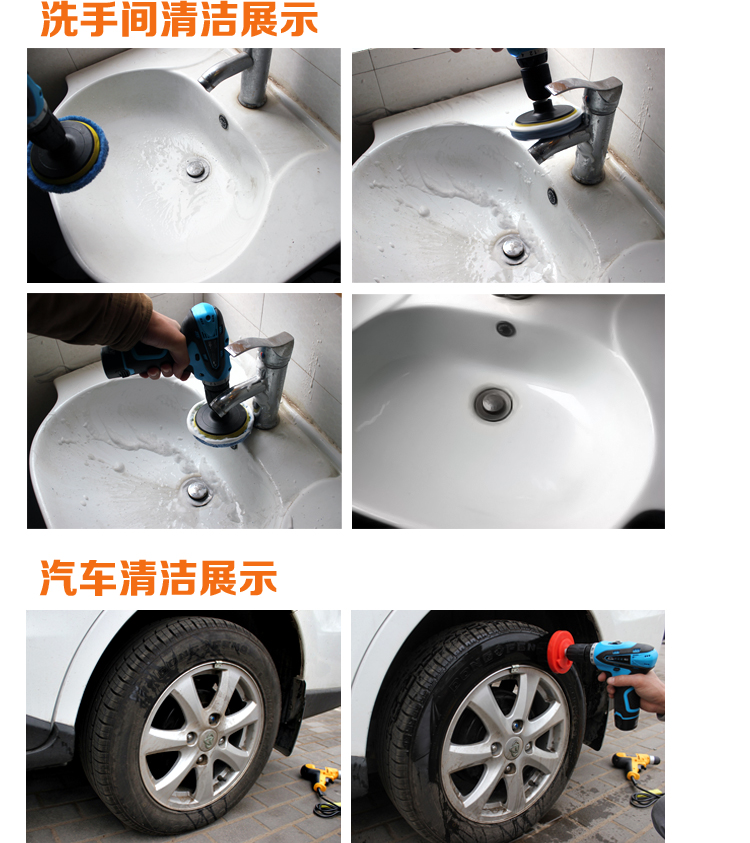 洗手间清洁展示

汽车清洁展示