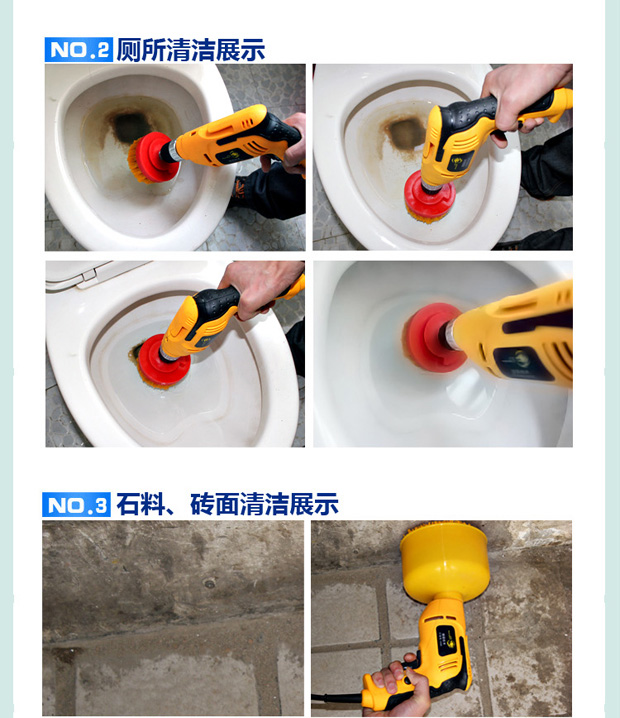 NO.2 厕所清洁展示

NO.3 石料、砖面清洁展示