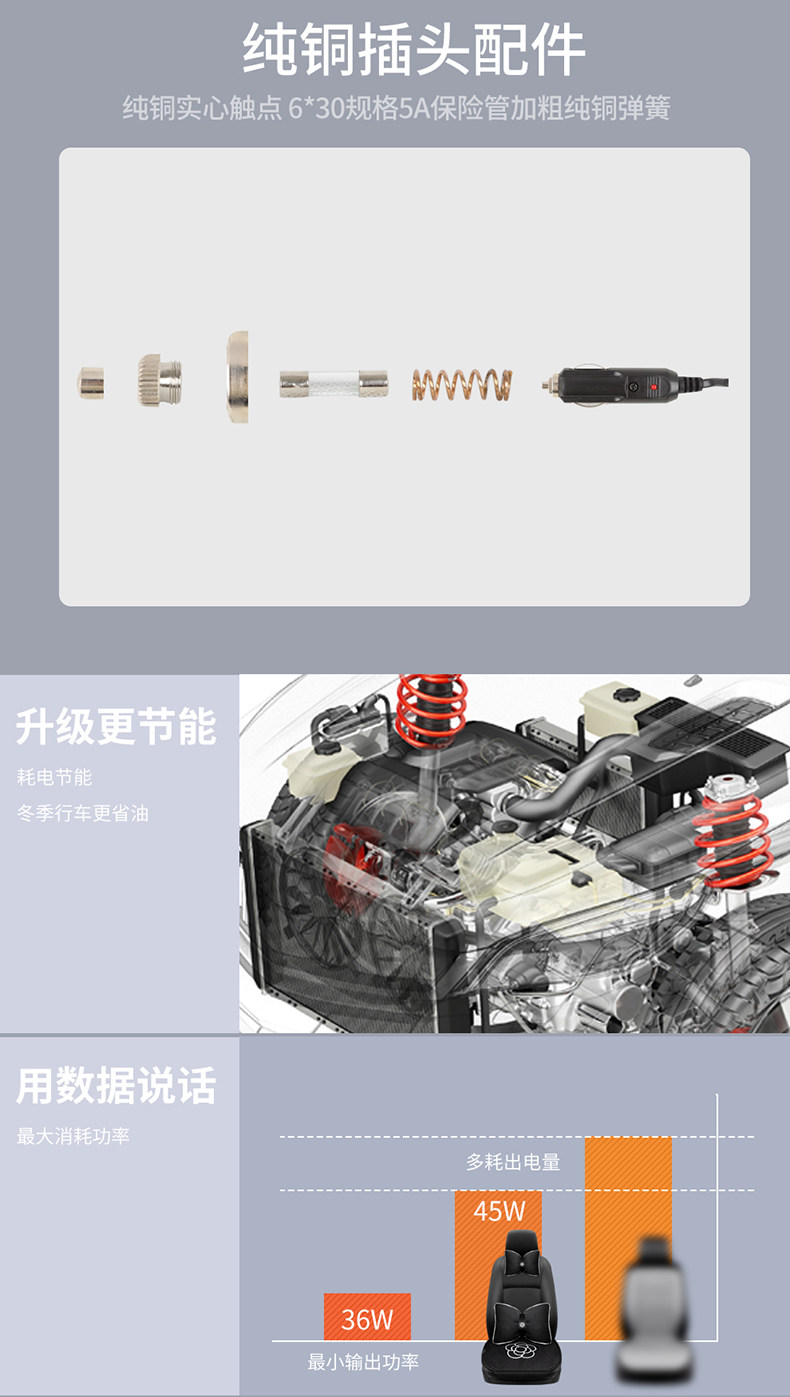 纯铜插头配件

纯铜实心触点 6*30规格5A保险管加粗纯铜弹簧

升级更节能

耗电节能
冬季行车更省油

用数据说话

最大消耗功率

多耗出电量

45W

36W

最小输出功率