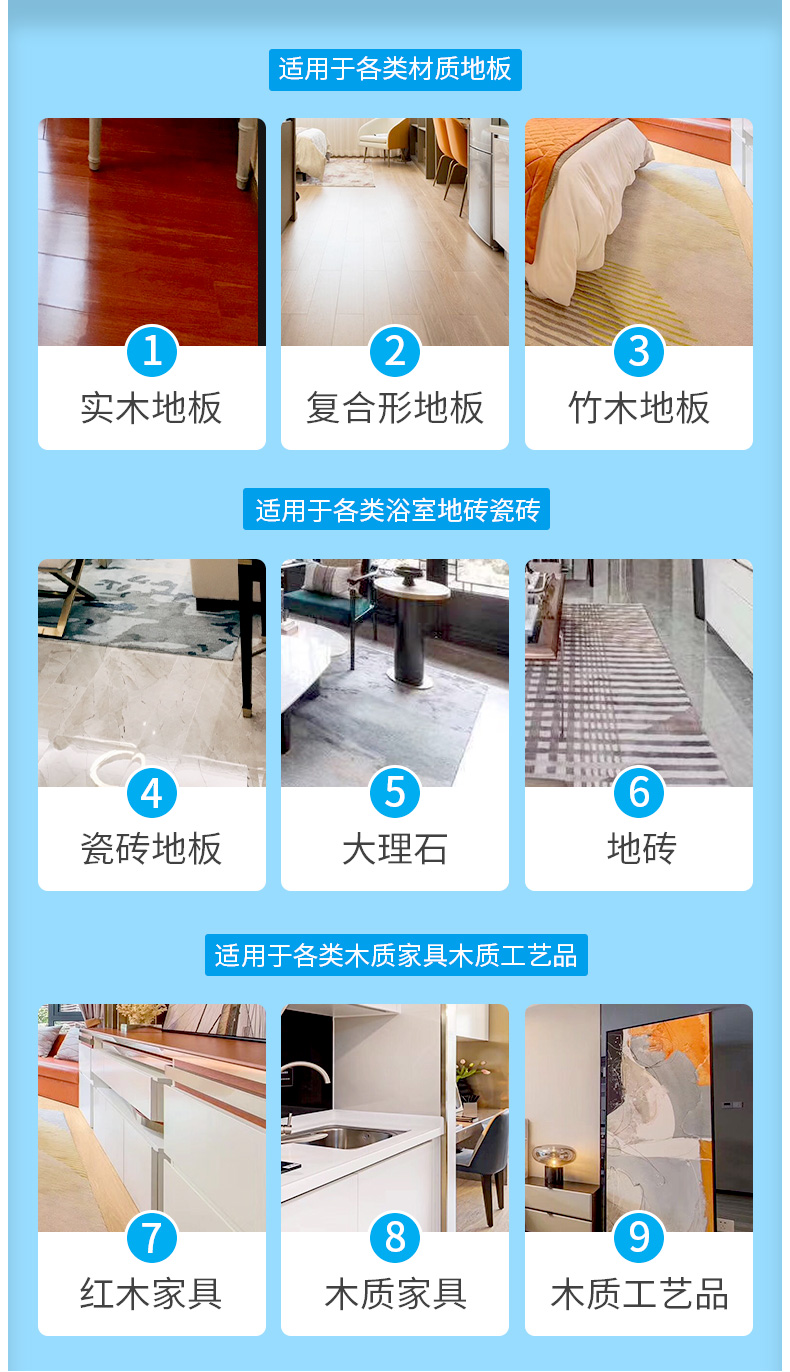 适用于各类材质地板

1
实木地板

2
复合形地板

3
竹木地板

适用于各类浴室地砖瓷砖

4
瓷砖地板

5
大理石

6
地砖

适用于各类木质家具木质工艺品

7
红木家具

8
木质家具

9
木质工艺品