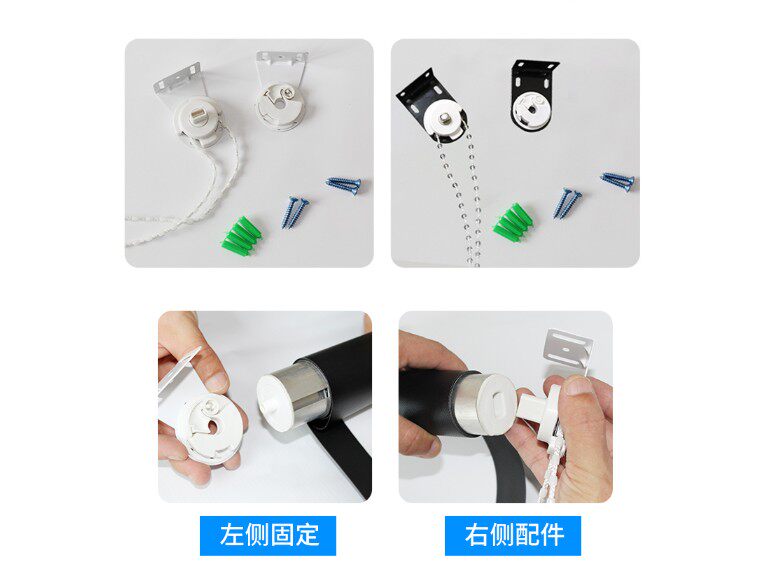 左侧固定

右侧配件