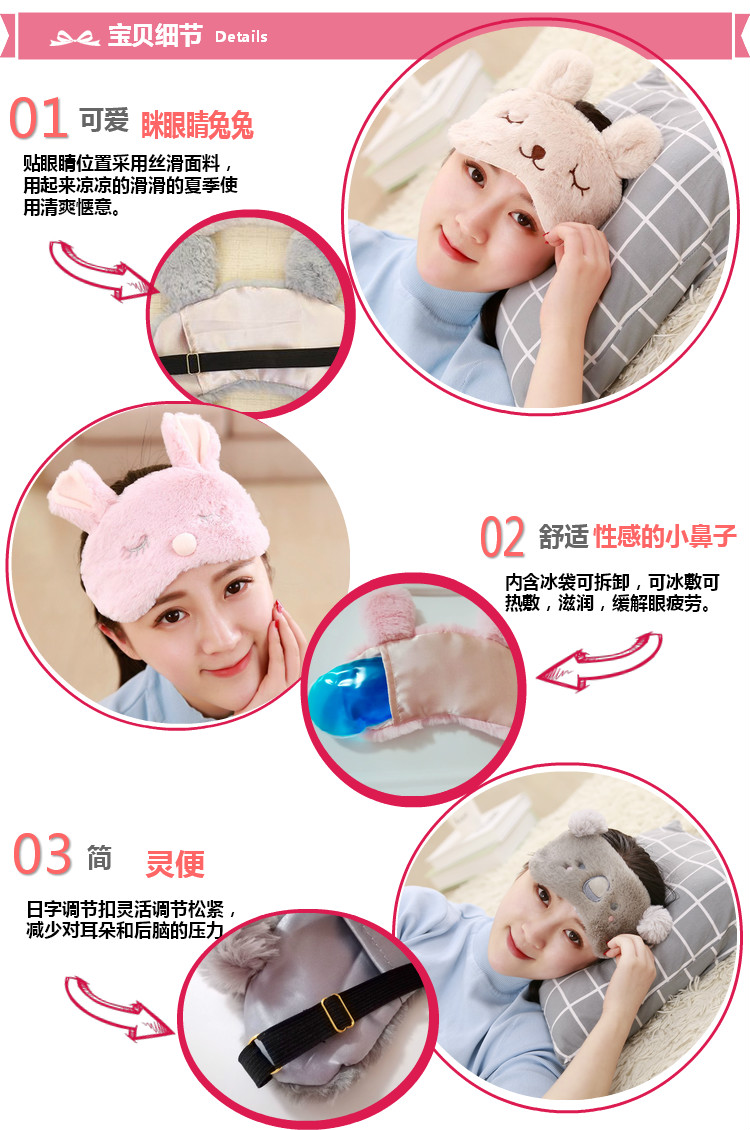 宝贝细节 Details

01 可爱 眯眼睛兔兔

贴眼睛位置采用丝滑面料，用起来凉凉的滑滑的夏季使用清爽惬意。

02 舒适 性感的小鼻子

内含冰袋可拆卸，可冰敷可热敷，滋润，缓解眼疲劳。

03 简 灵便

日字调节扣灵活调节松紧，减少对耳朵和后脑的压力