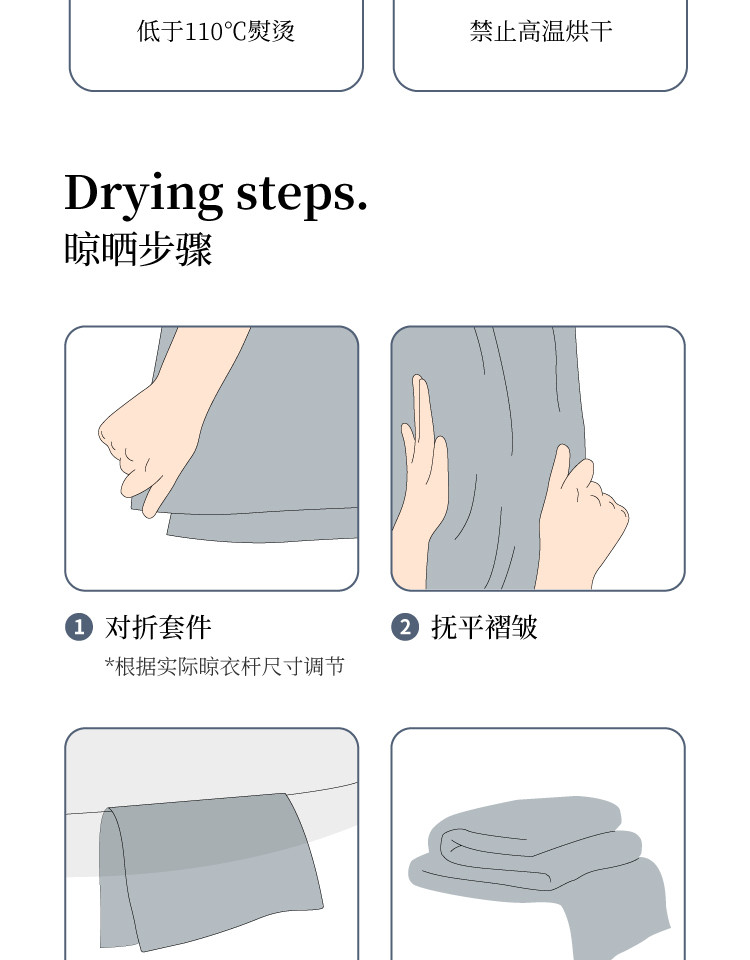 低于110℃熨烫

禁止高温烘干

Drying steps.
晾晒步骤

1 对折套件
*根据实际晾衣杆尺寸调节

2 抚平褶皱