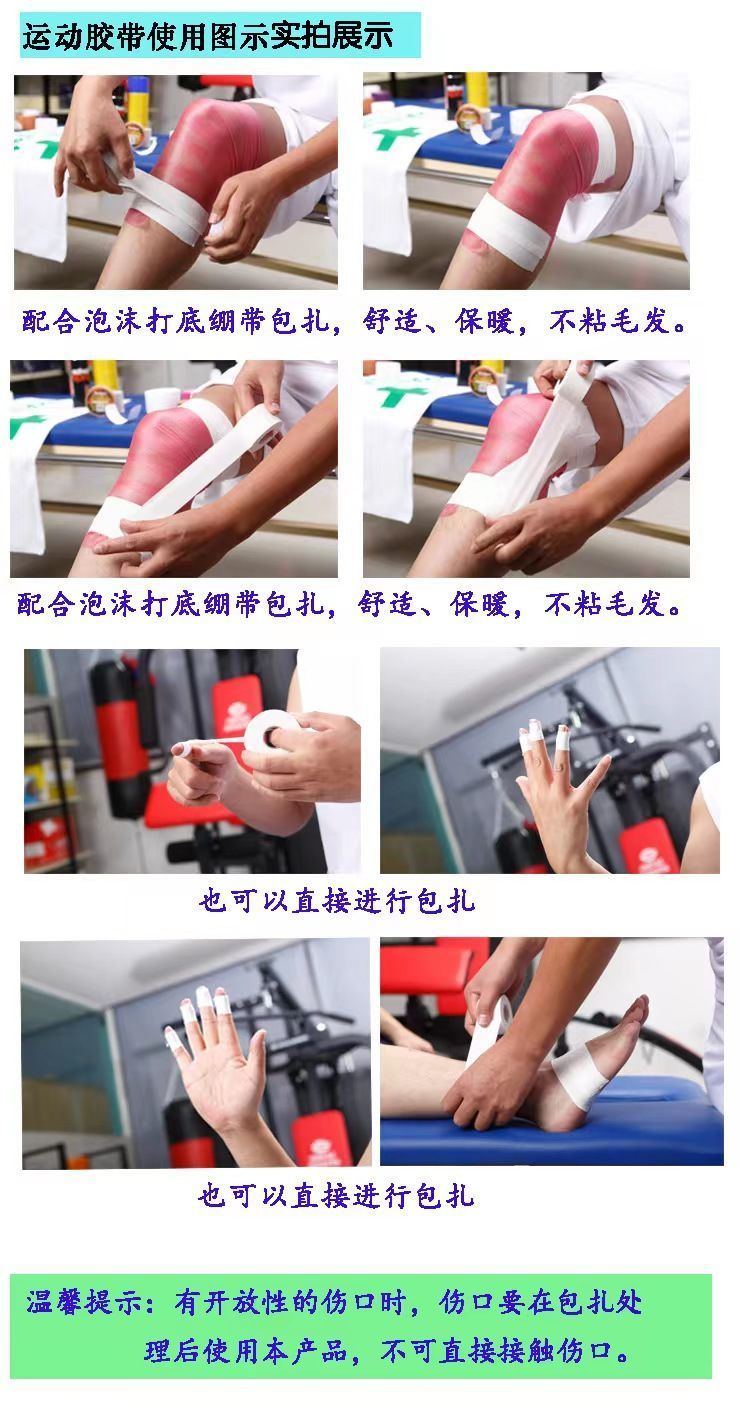 运动胶带使用图示实拍展示

配合泡沫打底绷带包扎，舒适、保暖，不粘毛发。

配合泡沫打底绷带包扎，舒适、保暖，不粘毛发。

也可以直接进行包扎

也可以直接进行包扎

温馨提示：有开放性的伤口时，伤口要在包扎处理后使用本产品，不可直接接触伤口。